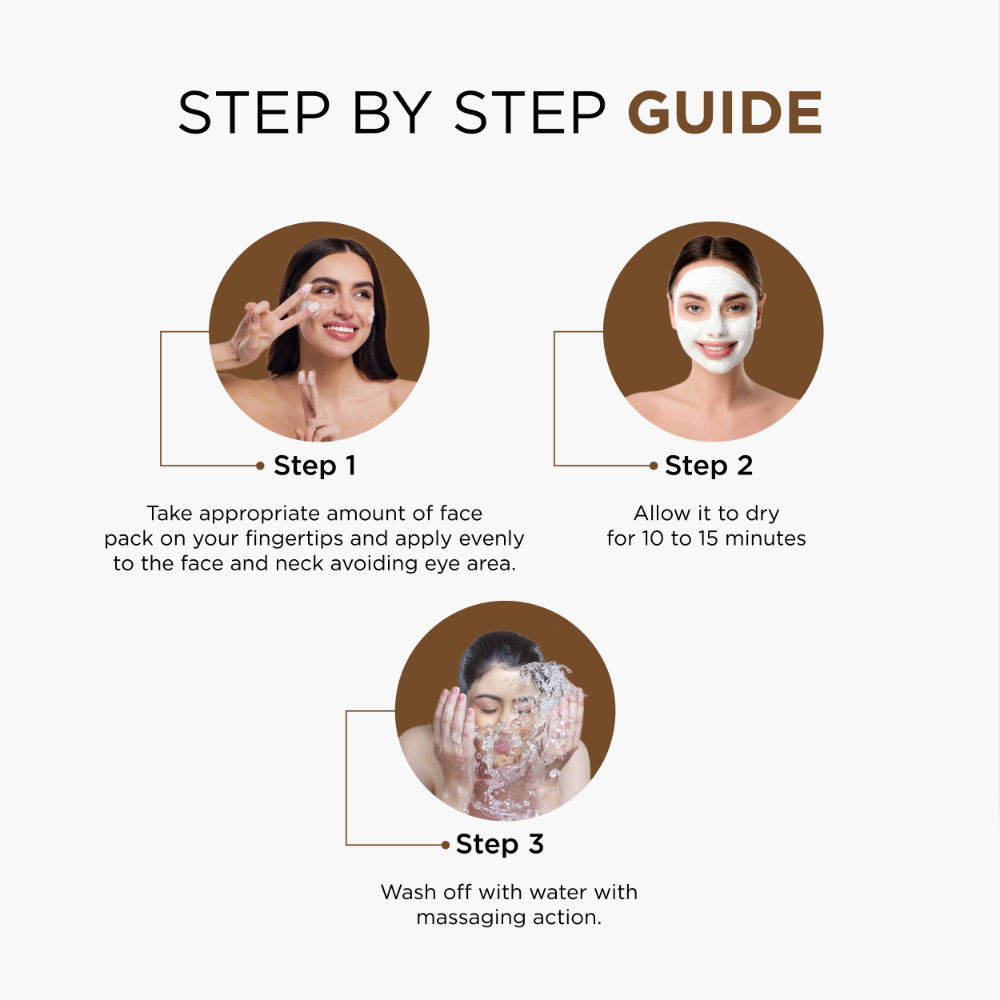 STEP BY STEP GUIDE

Step 1

Take appropriate amount of face pack on your fingertips and apply evenly to the face and neck avoiding eye area.

Step 2

Allow it to dry for 10 to 15 minutes

Step 3

Wash off with water with massaging action.