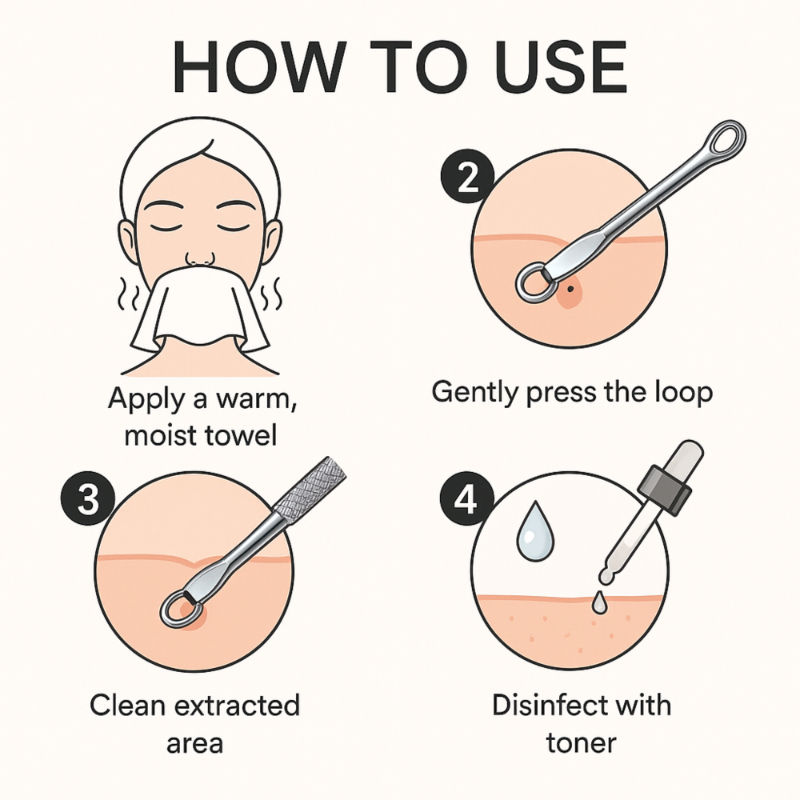 HOW TO USE

Apply a warm, moist towel

2

Gently press the loop

3

Clean extracted area

4

Disinfect with toner