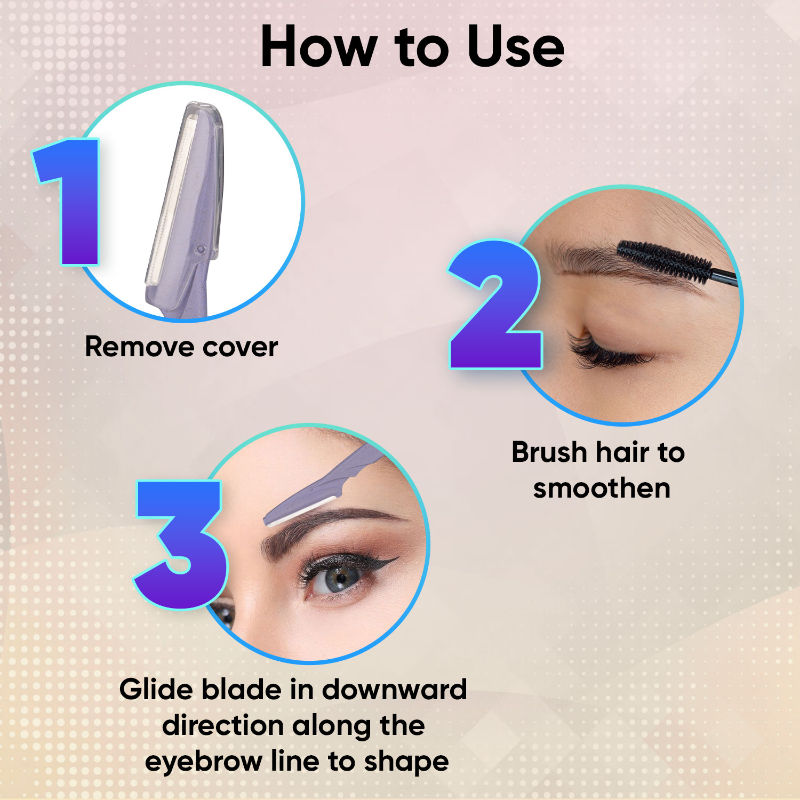 How to Use

1

Remove cover

2

Brush hair to smoothen

3

Glide blade in downward direction along the eyebrow line to shape