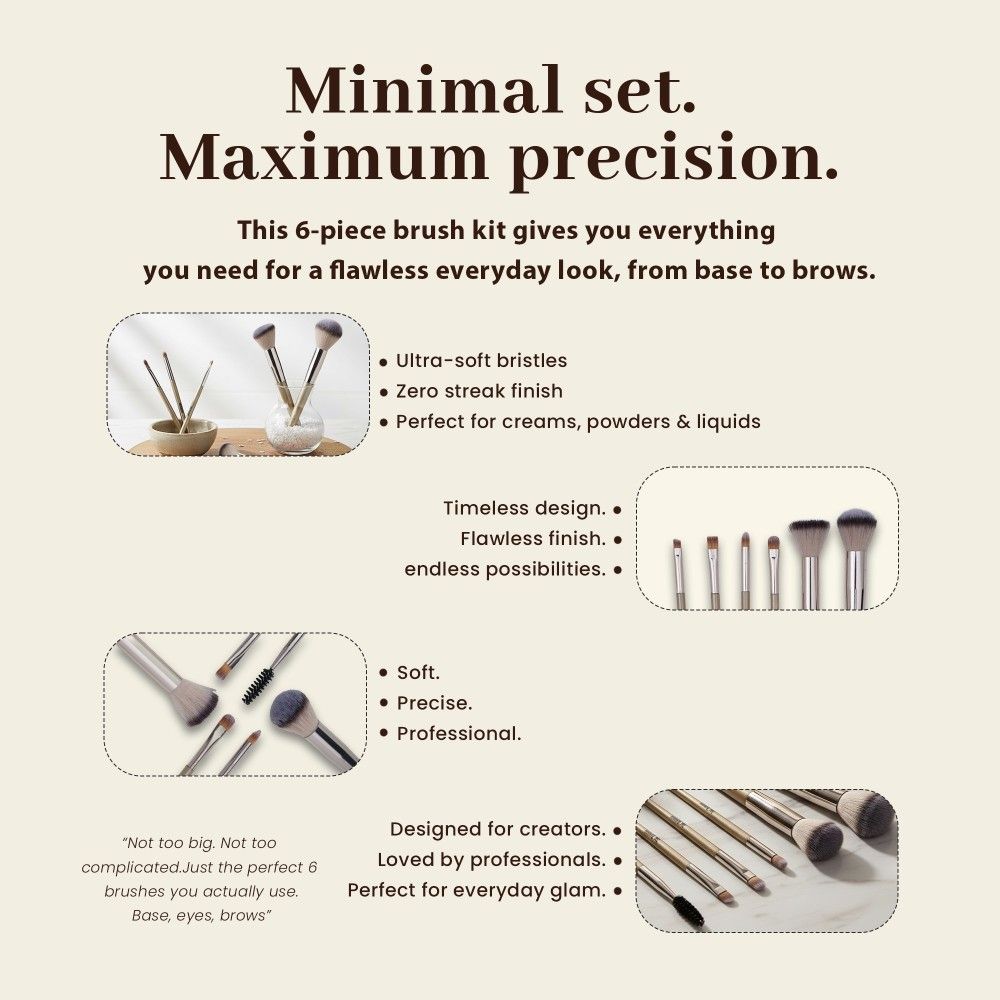 Minimal set.
Maximum precision.

This 6-piece brush kit gives you everything you need for a flawless everyday look, from base to brows.

• Ultra-soft bristles
• Zero streak finish
• Perfect for creams, powders & liquids

Timeless design. •
Flawless finish. •
endless possibilities. •

• Soft.
• Precise.
• Professional.

"Not too big. Not too complicated.Just the perfect 6 brushes you actually use. Base, eyes, brows"

Designed for creators. •
Loved by professionals. •
Perfect for everyday glam. •