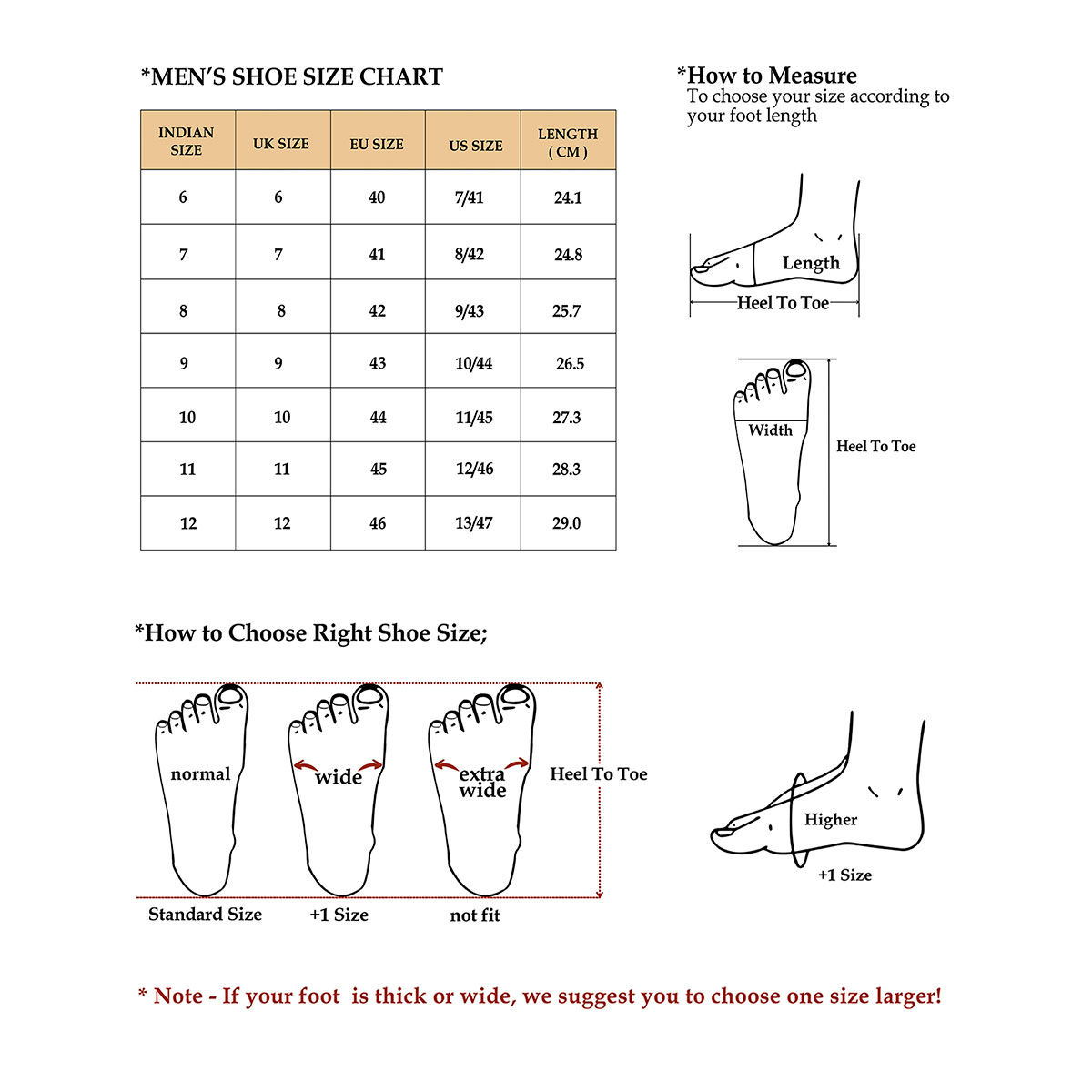 *MEN'S SHOE SIZE CHART

| INDIAN SIZE | UK SIZE | EU SIZE | US SIZE | LENGTH ( CM ) |
|---|---|---|---|---|
| 6 | 6 | 40 | 7/41 | 24.1 |
| 7 | 7 | 41 | 8/42 | 24.8 |
| 8 | 8 | 42 | 9/43 | 25.7 |
| 9 | 9 | 43 | 10/44 | 26.5 |
| 10 | 10 | 44 | 11/45 | 27.3 |
| 11 | 11 | 45 | 12/46 | 28.3 |
| 12 | 12 | 46 | 13/47 | 29.0 |

*How to Measure
To choose your size according to your foot length

Length
Heel To Toe

Width
Heel To Toe

*How to Choose Right Shoe Size;

normal
wide
extra wide
Heel To Toe
Standard Size
+1 Size
not fit

Higher
+1 Size

* Note - If your foot is thick or wide, we suggest you to choose one size larger!