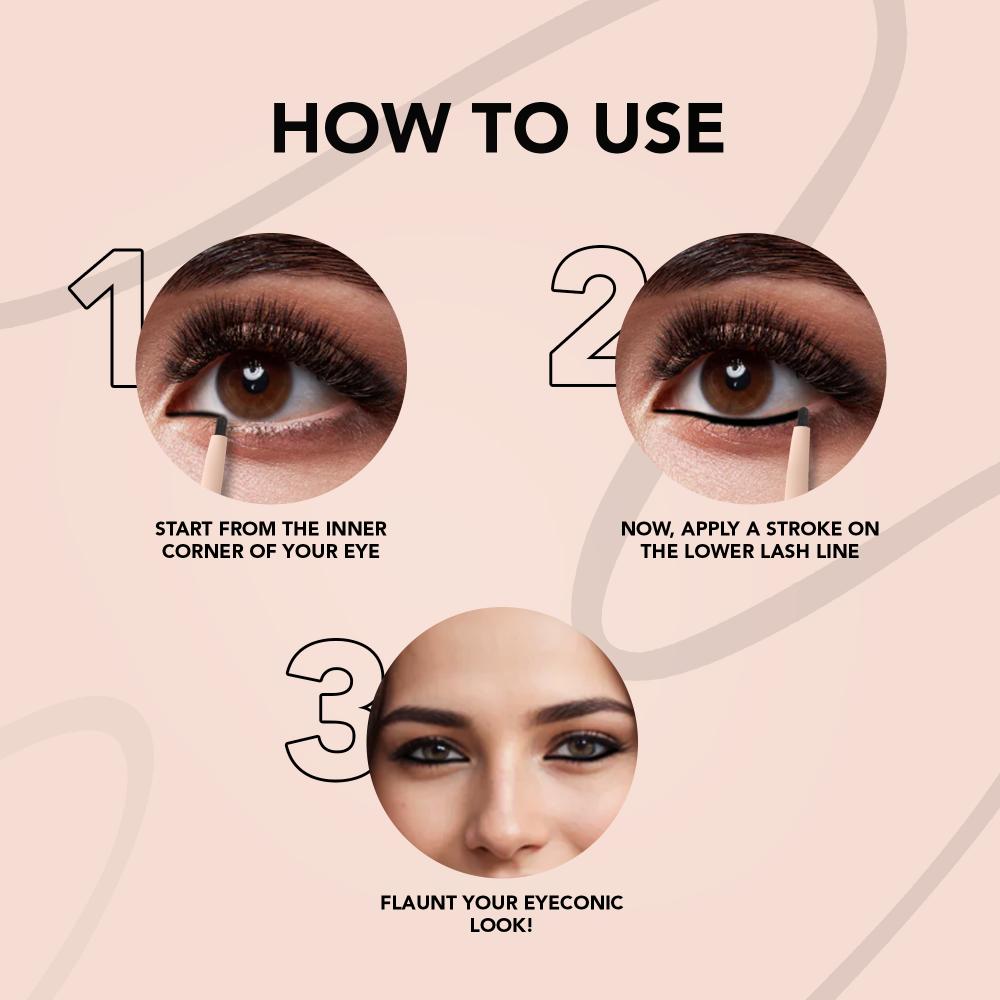 HOW TO USE

1

START FROM THE INNER CORNER OF YOUR EYE

2

NOW, APPLY A STROKE ON THE LOWER LASH LINE

3

FLAUNT YOUR EYECONIC LOOK!