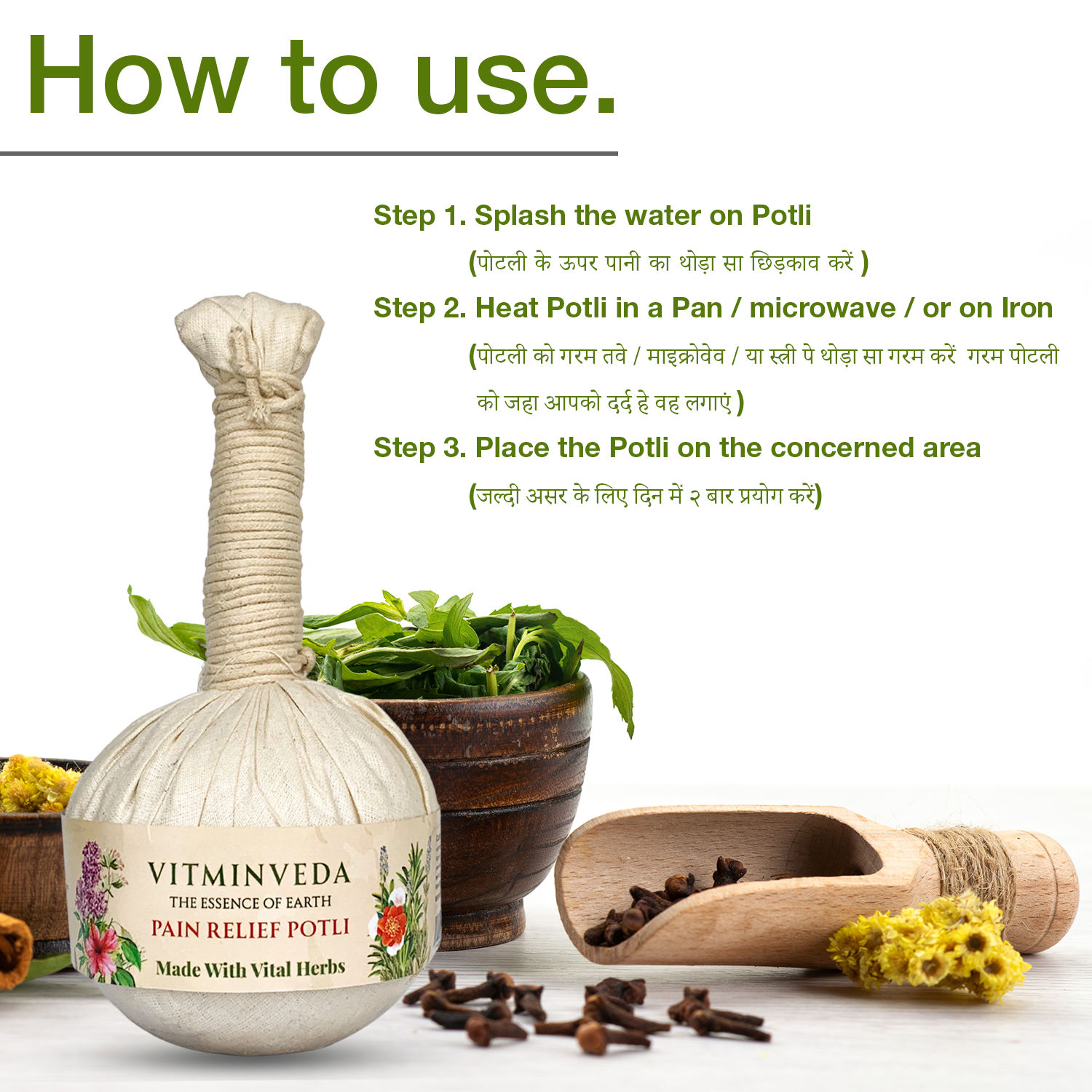 How to use.

Step 1. Splash the water on Potli

(पोटली के ऊपर पानी का थोड़ा सा छिड़काव करें )

Step 2. Heat Potli in a Pan / microwave / or on Iron

(पोटली को गरम तवे / माइक्रोवेव / या स्त्री पे थोड़ा सा गरम करें गरम पोटली को जहा आपको दर्द हे वह लगाएं )

Step 3. Place the Potli on the concerned area

(जल्दी असर के लिए दिन में २ बार प्रयोग करें)

VITMINVEDA
THE ESSENCE OF EARTH
PAIN RELIEF POTLI
Made With Vital Herbs