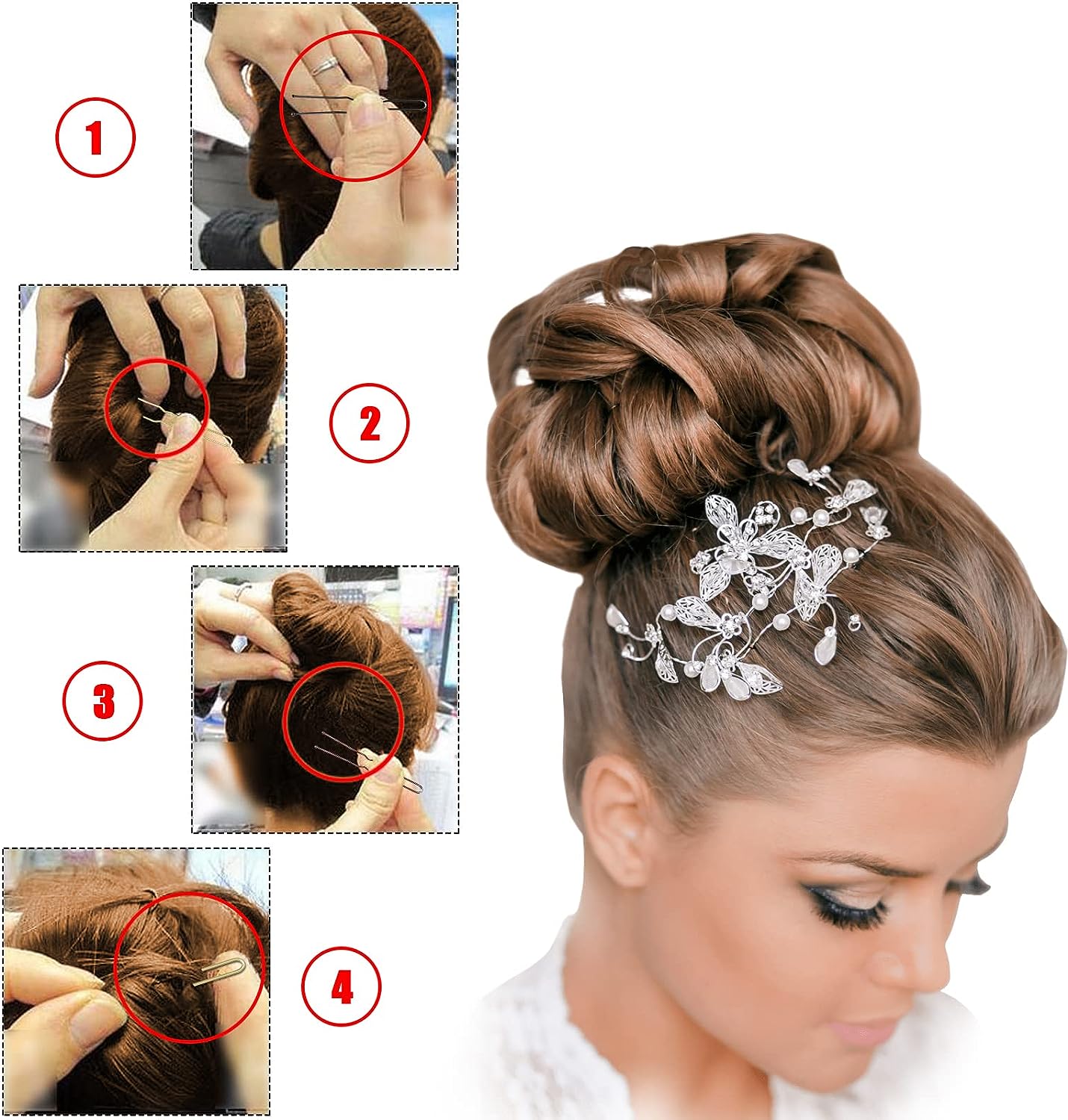 1

2

3

4