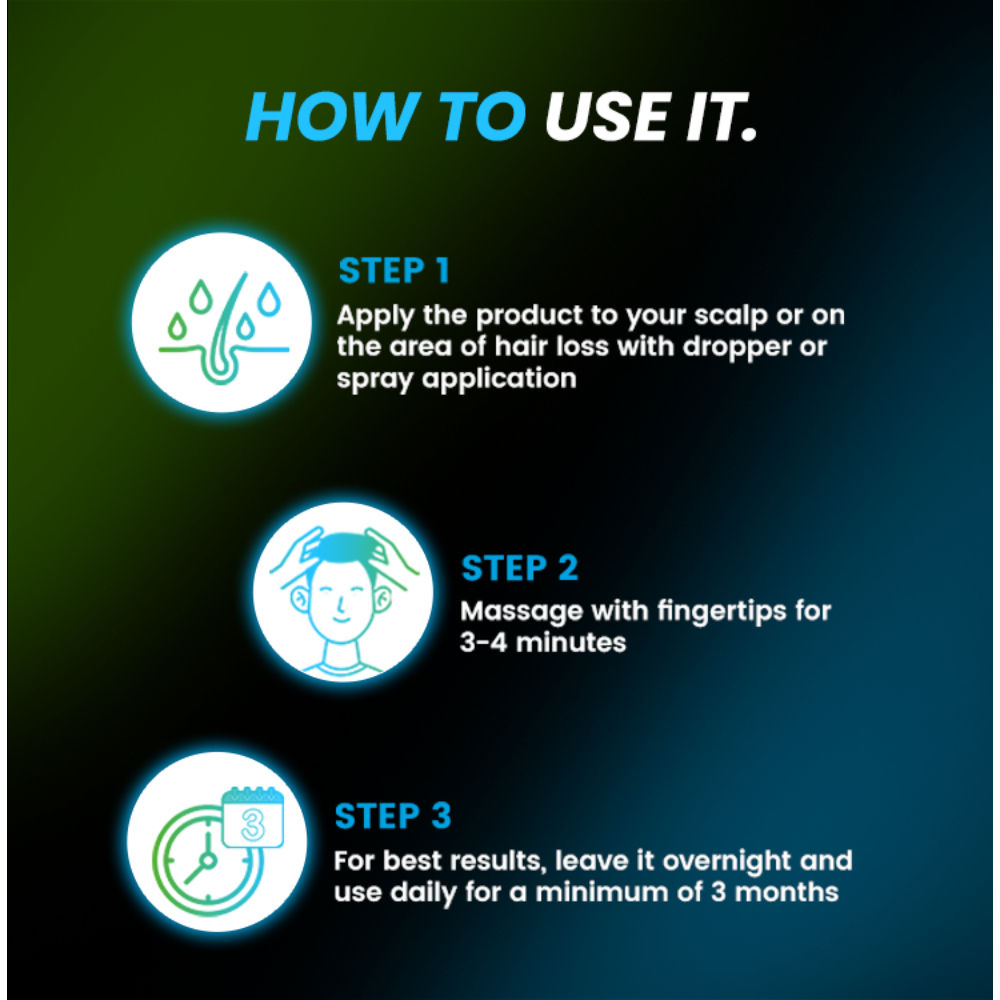 HOW TO USE IT.

STEP 1
Apply the product to your scalp or on the area of hair loss with dropper or spray application

STEP 2
Massage with fingertips for 3-4 minutes

3

STEP 3
For best results, leave it overnight and use daily for a minimum of 3 months