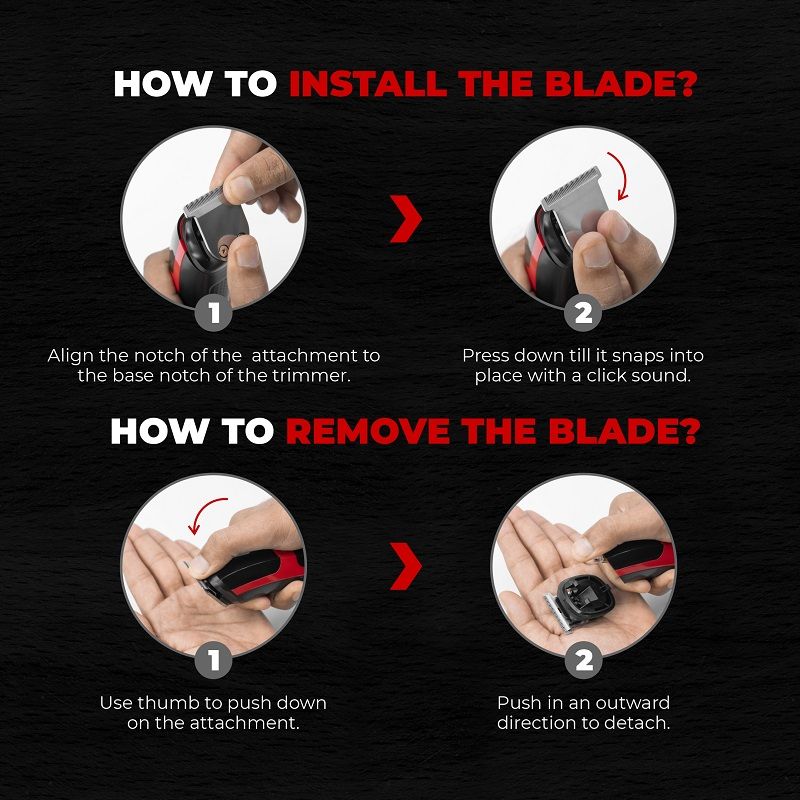 HOW TO INSTALL THE BLADE?

1

Align the notch of the  attachment to the base notch of the trimmer.

2

Press down till it snaps into place with a click sound.

HOW TO REMOVE THE BLADE?

1

Use thumb to push down on the attachment.

2

Push in an outward direction to detach.