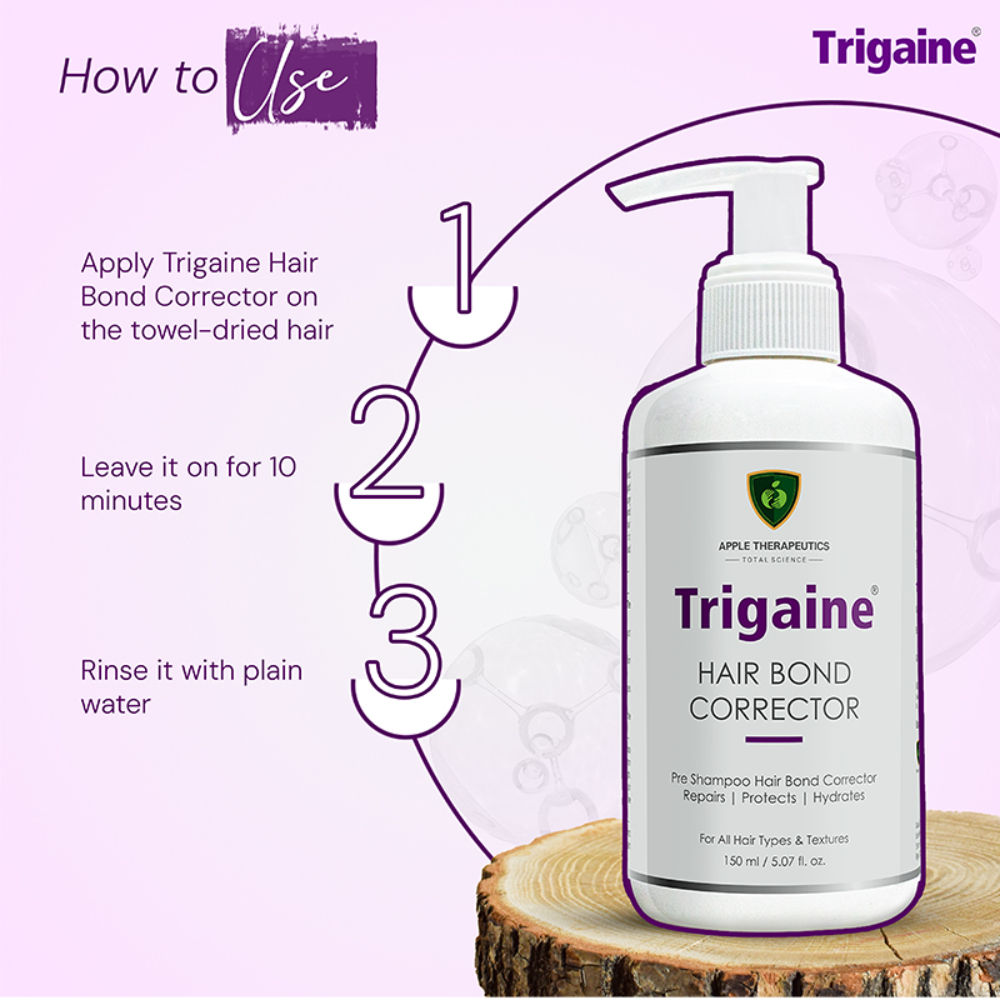 How to Use

Trigaine®

1
Apply Trigaine Hair Bond Corrector on the towel-dried hair

2
Leave it on for 10 minutes

3
Rinse it with plain water

APPLE THERAPEUTICS
TOTAL SCIENCE

Trigaine®
HAIR BOND CORRECTOR

Pre Shampoo Hair Bond Corrector
Repairs | Protects | Hydrates

For All Hair Types & Textures
150 ml / 5.07 fl. oz.