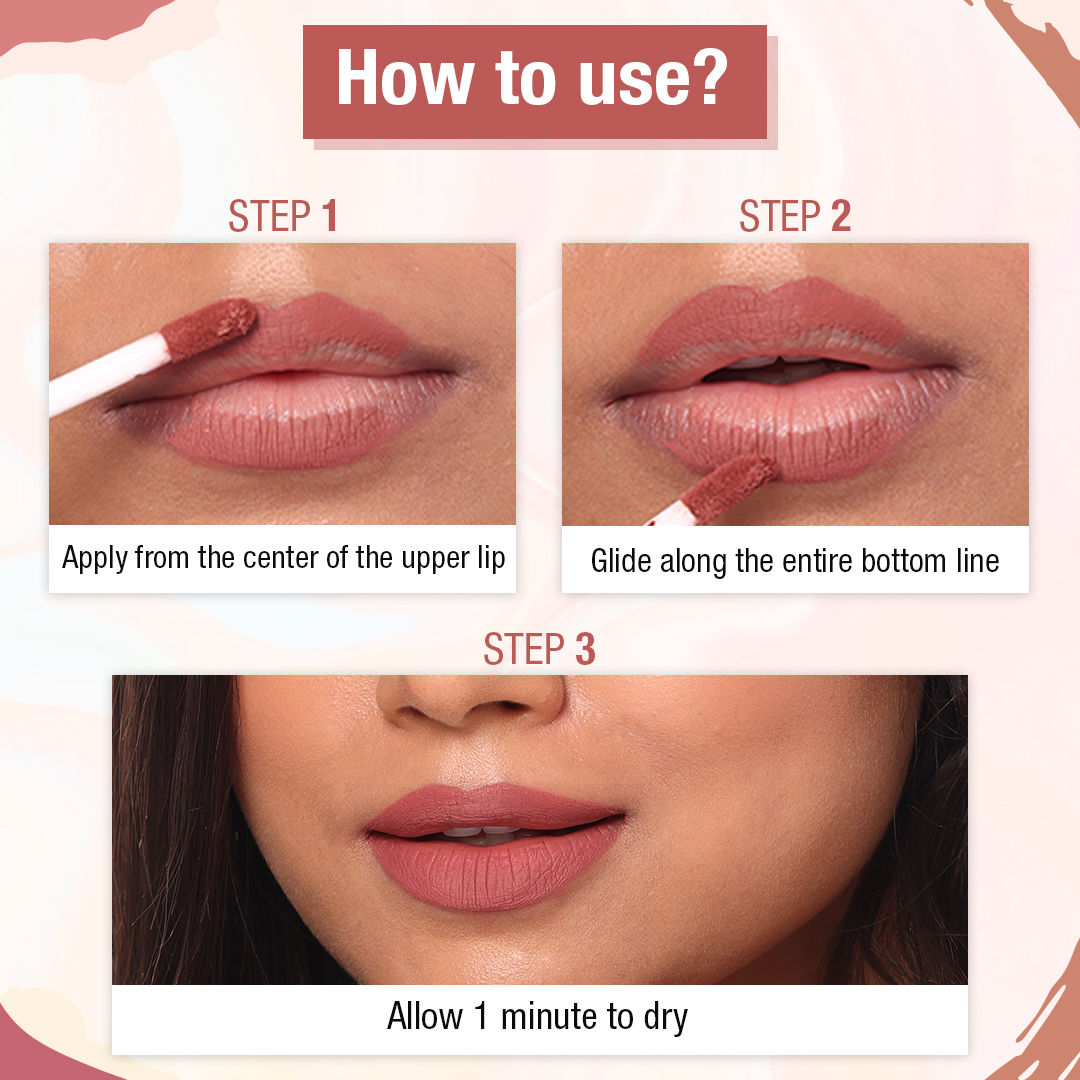 How to use?

STEP 1

Apply from the center of the upper lip

STEP 2

Glide along the entire bottom line

STEP 3

Allow 1 minute to dry