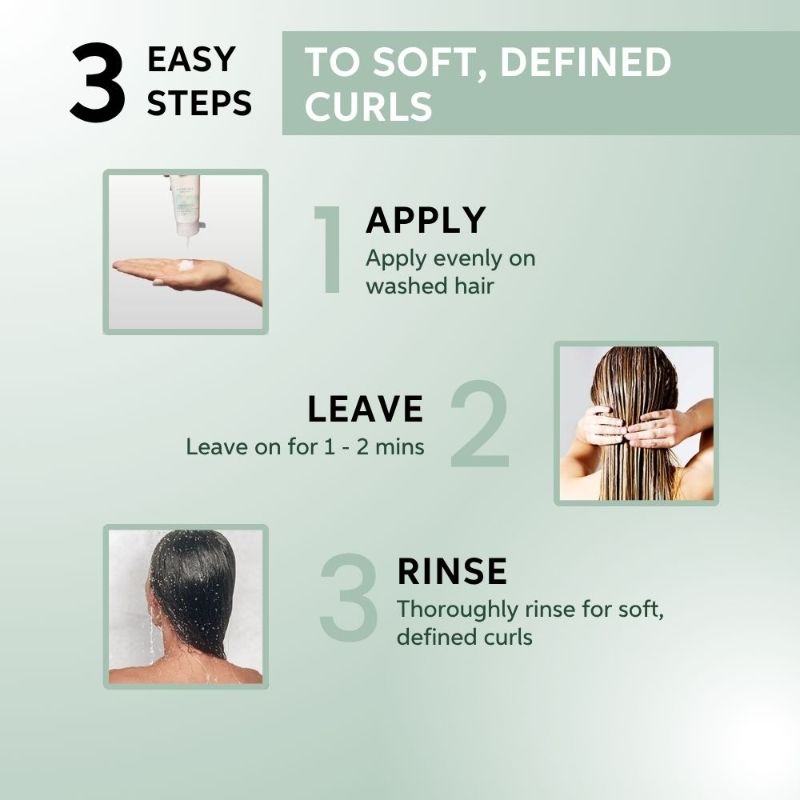 3 EASY STEPS

TO SOFT, DEFINED CURLS

1 APPLY
Apply evenly on washed hair

LEAVE 2
Leave on for 1 - 2 mins

3 RINSE
Thoroughly rinse for soft, defined curls