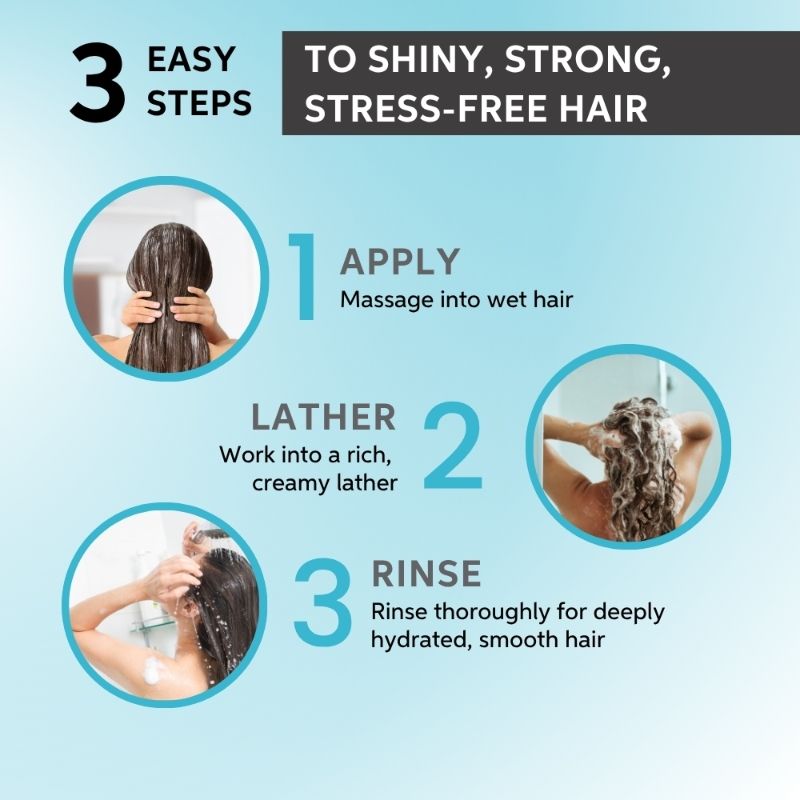 3 EASY STEPS

TO SHINY, STRONG, STRESS-FREE HAIR

1 APPLY
Massage into wet hair

LATHER 2
Work into a rich, creamy lather

3 RINSE
Rinse thoroughly for deeply hydrated, smooth hair