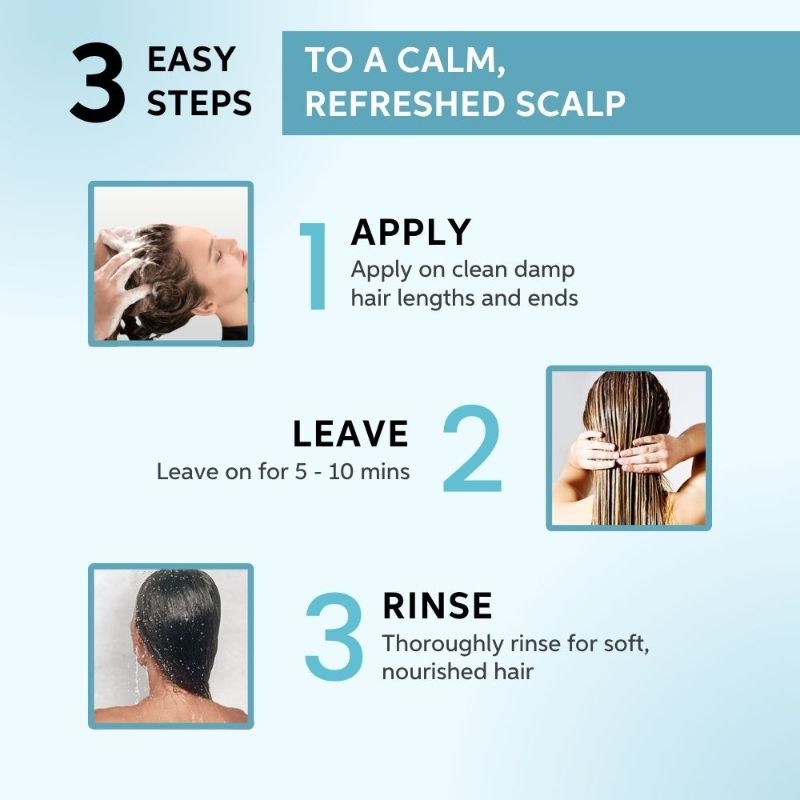 3 EASY STEPS

TO A CALM, REFRESHED SCALP

1 APPLY
Apply on clean damp hair lengths and ends

LEAVE 2
Leave on for 5 - 10 mins

3 RINSE
Thoroughly rinse for soft, nourished hair