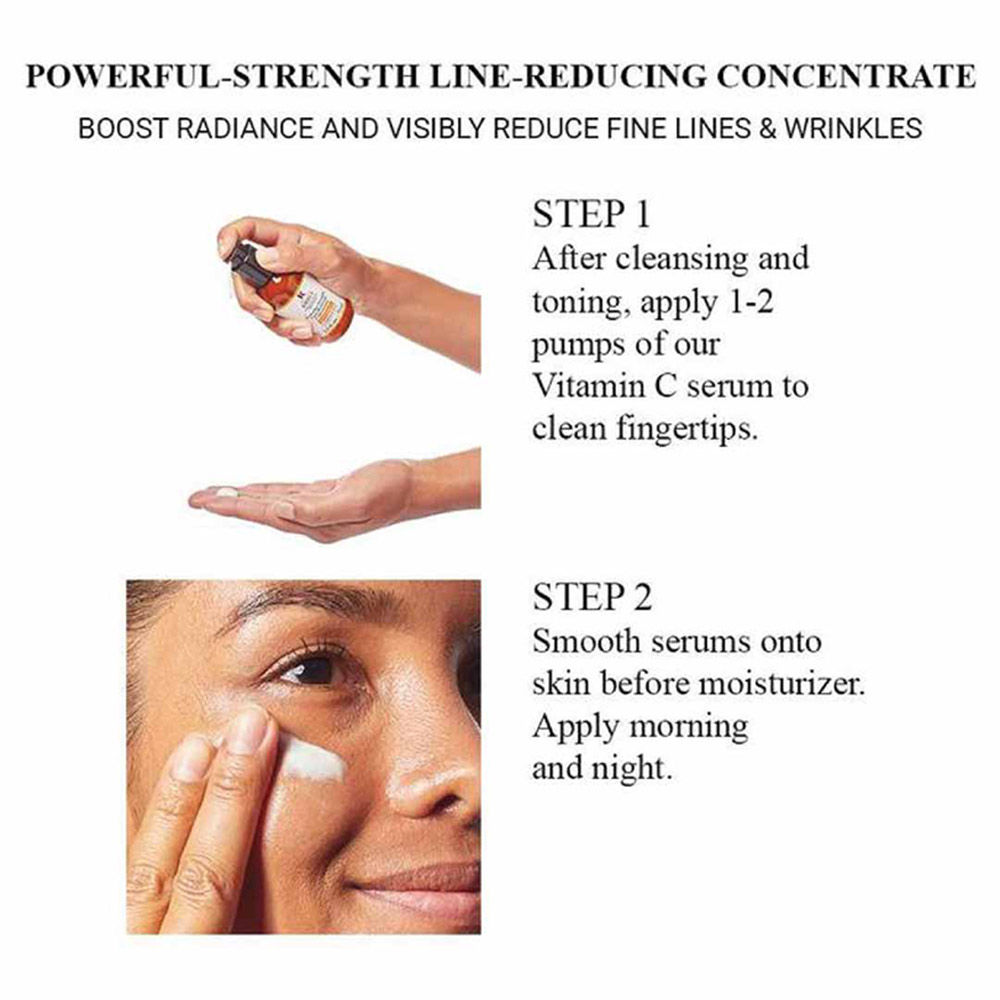 POWERFUL-STRENGTH LINE-REDUCING CONCENTRATE
BOOST RADIANCE AND VISIBLY REDUCE FINE LINES & WRINKLES

STEP 1
After cleansing and toning, apply 1-2 pumps of our Vitamin C serum to clean fingertips.

STEP 2
Smooth serums onto skin before moisturizer. Apply morning and night.