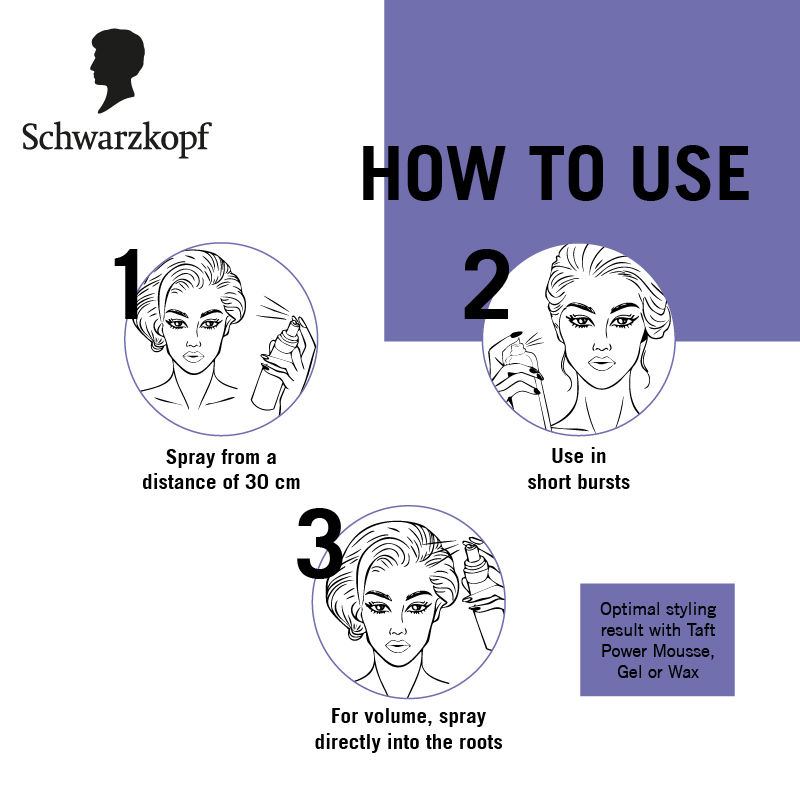 Schwarzkopf

HOW TO USE

1
Spray from a distance of 30 cm

2
Use in short bursts

3
For volume, spray directly into the roots

Optimal styling result with Taft Power Mousse, Gel or Wax