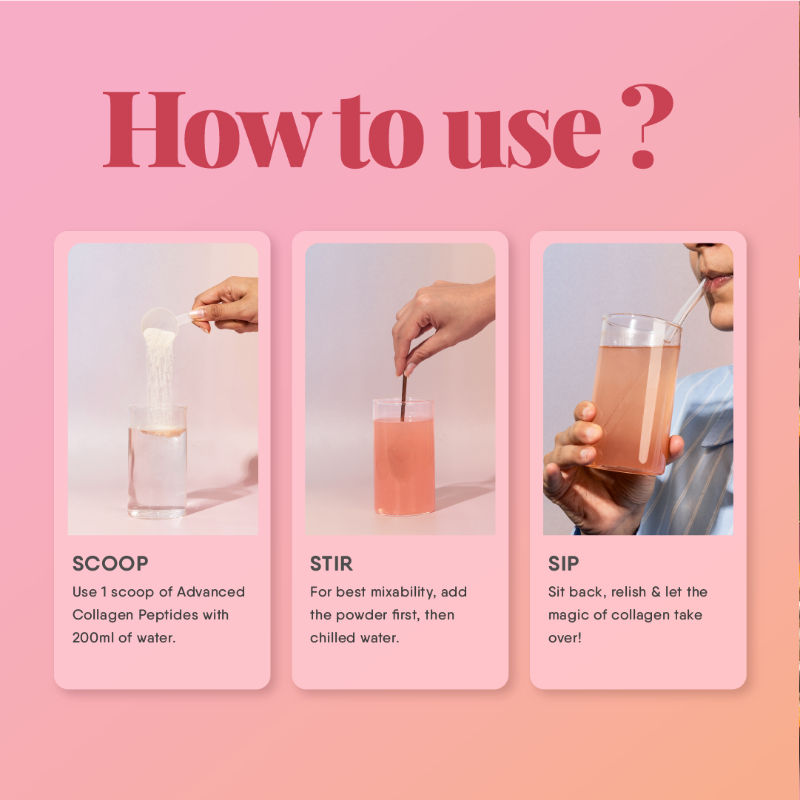 How to use ?

SCOOP
Use 1 scoop of Advanced Collagen Peptides with 200ml of water.

STIR
For best mixability, add the powder first, then chilled water.

SIP
Sit back, relish & let the magic of collagen take over!