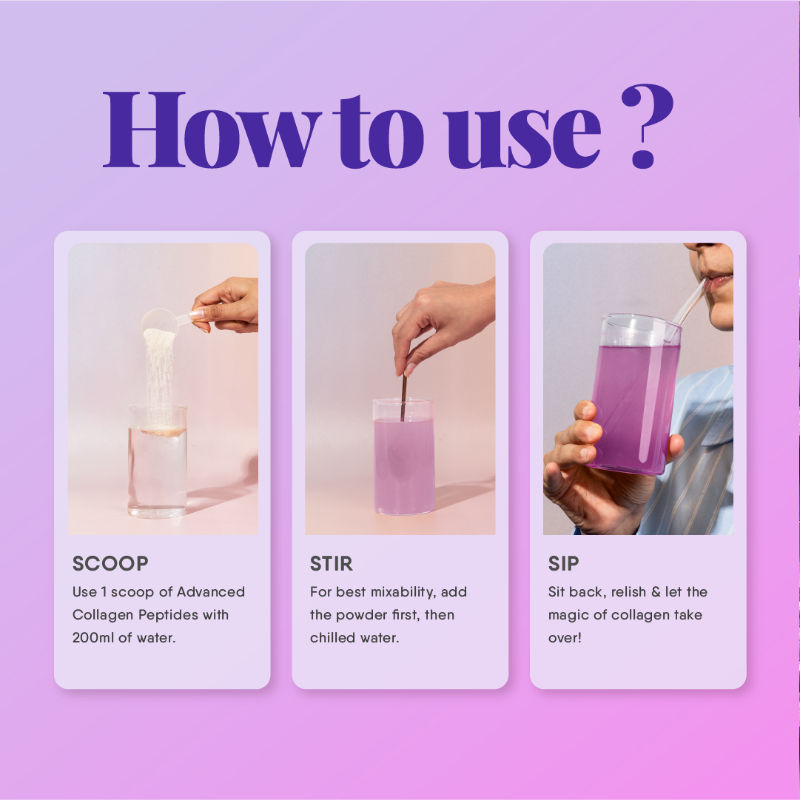 How to use ?

SCOOP
Use 1 scoop of Advanced Collagen Peptides with 200ml of water.

STIR
For best mixability, add the powder first, then chilled water.

SIP
Sit back, relish & let the magic of collagen take over!