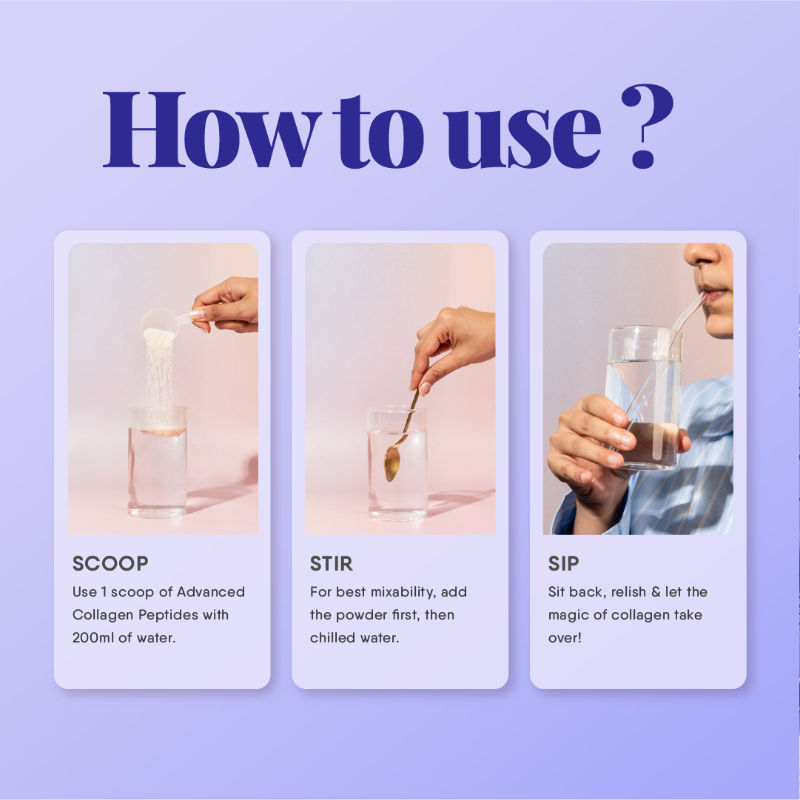 How to use ?

SCOOP
Use 1 scoop of Advanced Collagen Peptides with 200ml of water.

STIR
For best mixability, add the powder first, then chilled water.

SIP
Sit back, relish & let the magic of collagen take over!