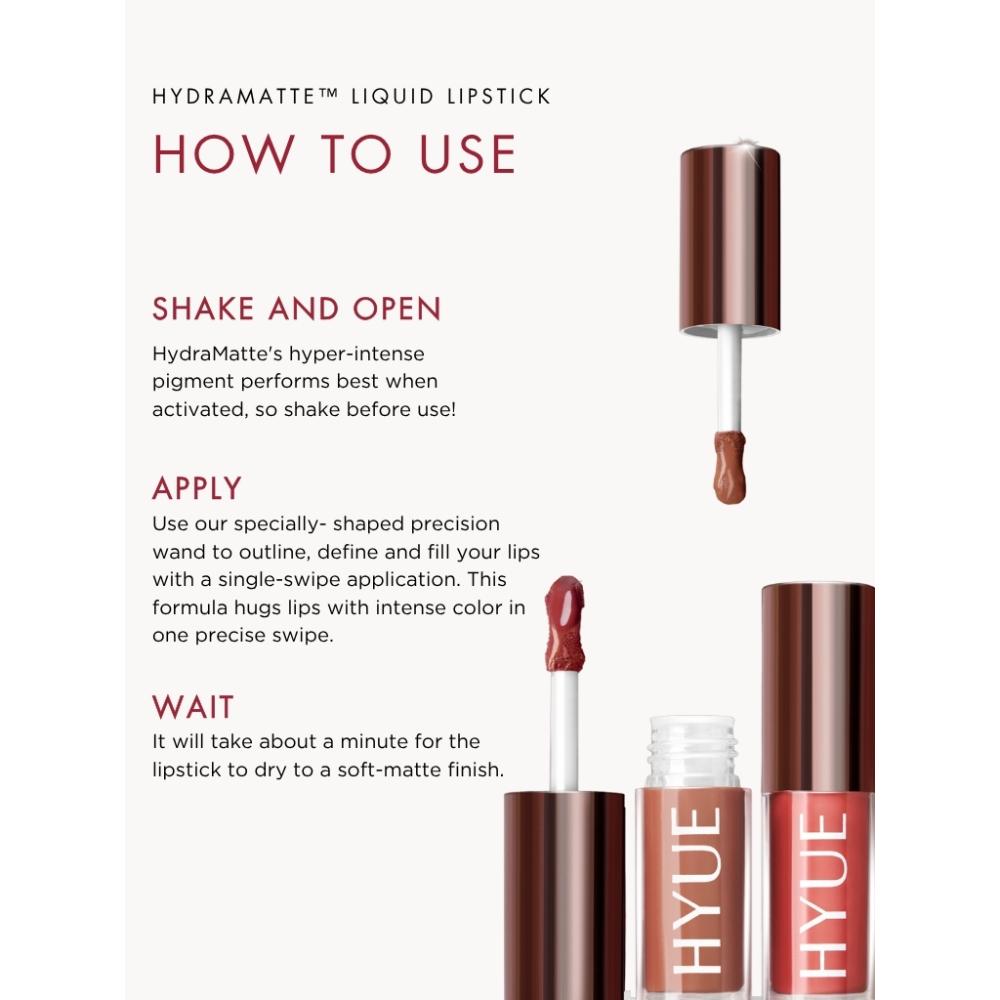 HYDRAMATTE™ LIQUID LIPSTICK

HOW TO USE

SHAKE AND OPEN
HydraMatte's hyper-intense pigment performs best when activated, so shake before use!

APPLY
Use our specially- shaped precision wand to outline, define and fill your lips with a single-swipe application. This formula hugs lips with intense color in one precise swipe.

WAIT
It will take about a minute for the lipstick to dry to a soft-matte finish.

HYUE

HYUE