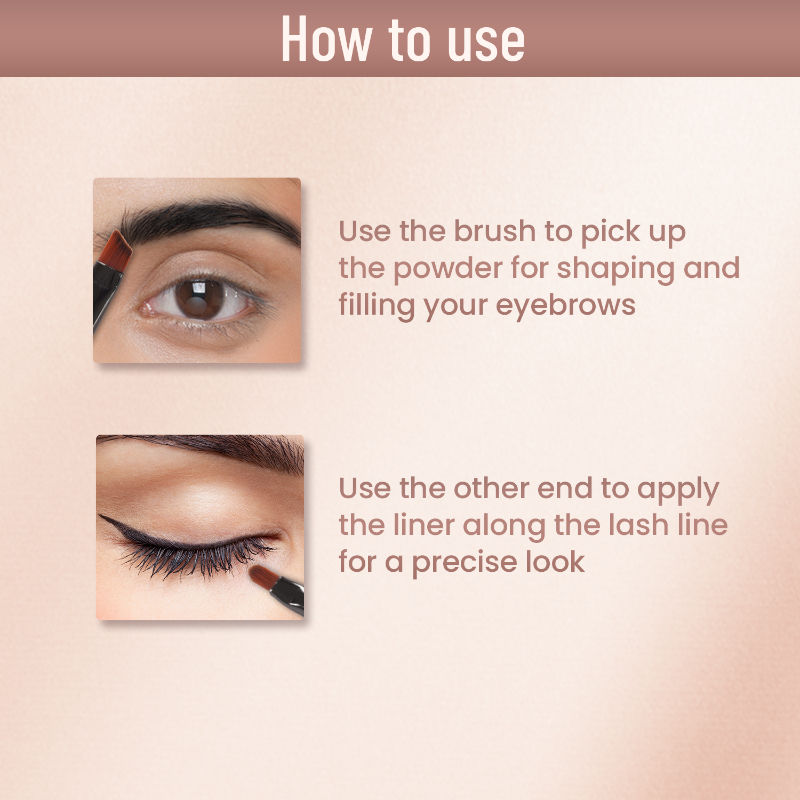 How to use

Use the brush to pick up the powder for shaping and filling your eyebrows

Use the other end to apply the liner along the lash line for a precise look