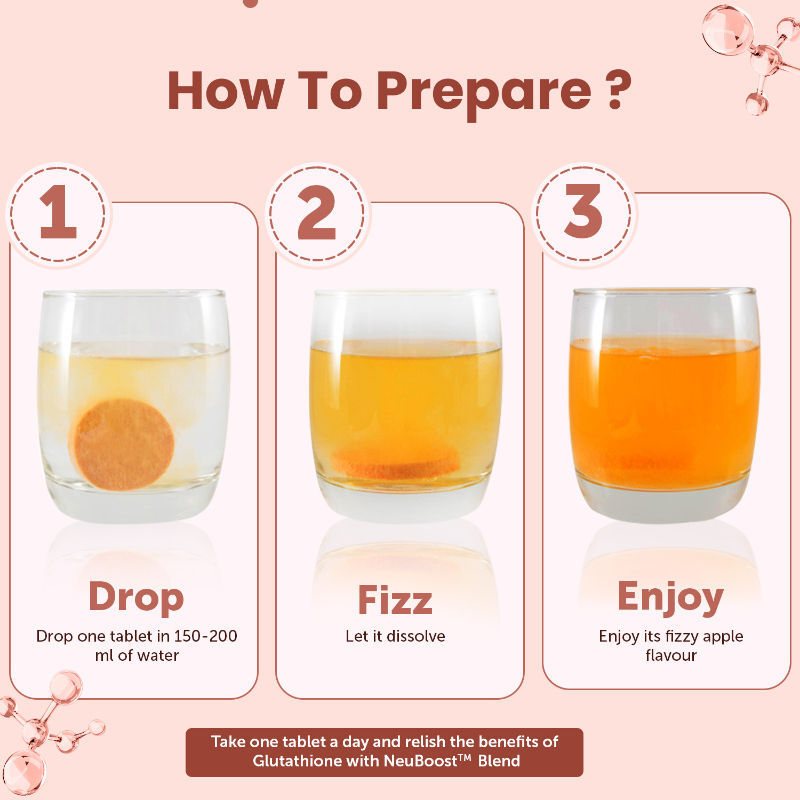 How To Prepare ?

1

Drop

Drop one tablet in 150-200 ml of water

2

Fizz

Let it dissolve

3

Enjoy

Enjoy its fizzy apple flavour

Take one tablet a day and relish the benefits of Glutathione with NeuBoost™ Blend