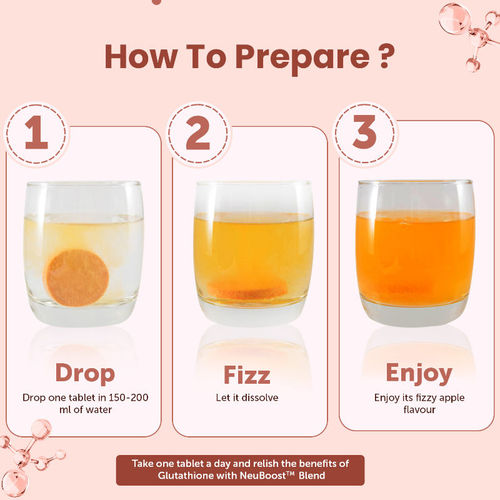 How To Prepare ?

1

Drop

Drop one tablet in 150-200 ml of water

2

Fizz

Let it dissolve

3

Enjoy

Enjoy its fizzy apple flavour

Take one tablet a day and relish the benefits of Glutathione with NeuBoost™ Blend