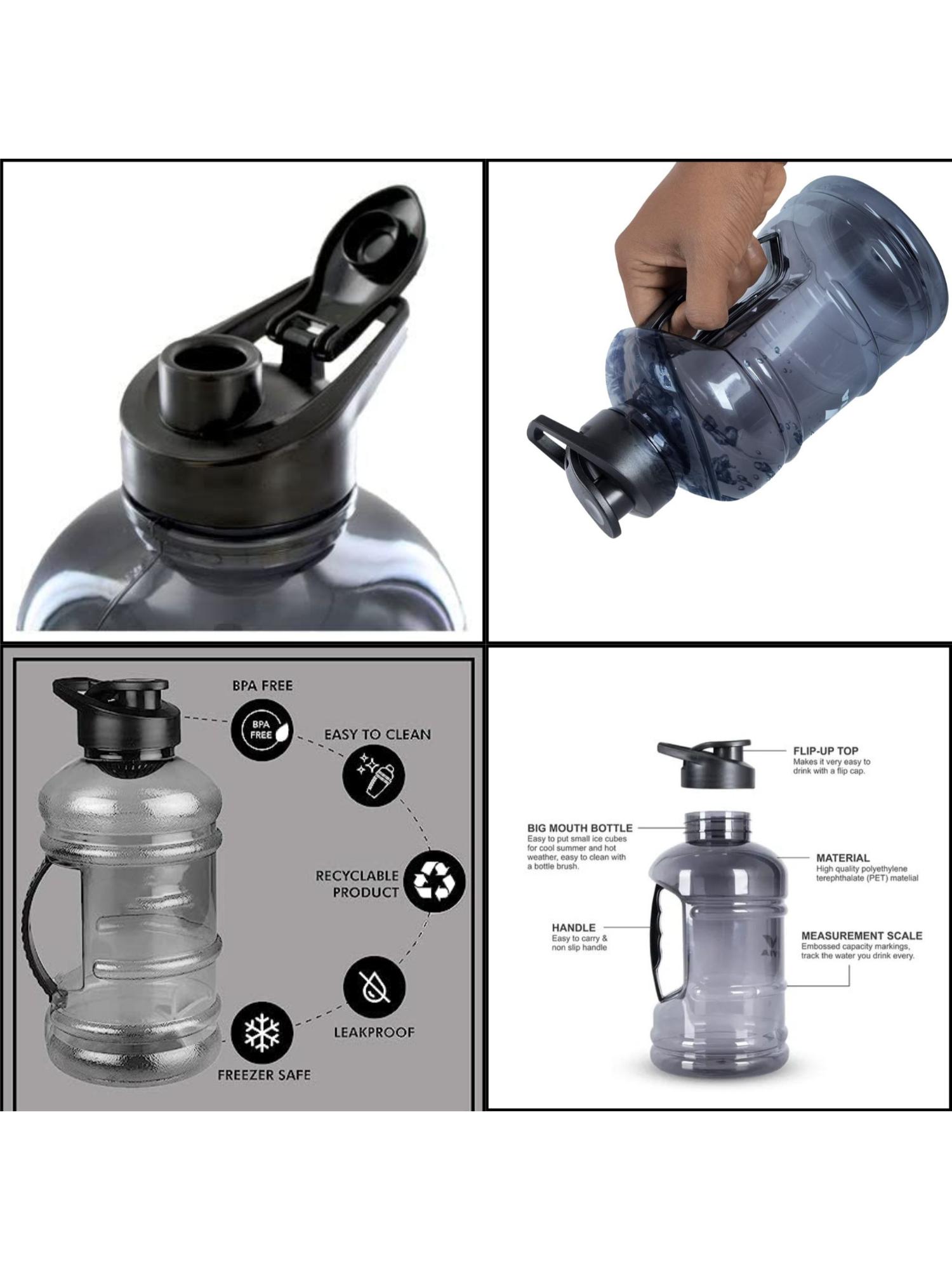 BPA FREE

BPA FREE

EASY TO CLEAN

RECYCLABLE PRODUCT

LEAKPROOF

FREEZER SAFE

FLIP-UP TOP
Makes it very easy to drink with a flip cap.

BIG MOUTH BOTTLE
Easy to put small ice cubes for cool summer and hot weather, easy to clean with a bottle brush.

MATERIAL
High quality polyethylene terephthalate (PET) matelial

HANDLE
Easy to carry & non slip handle

MEASUREMENT SCALE
Embossed capacity markings, track the water you drink every.