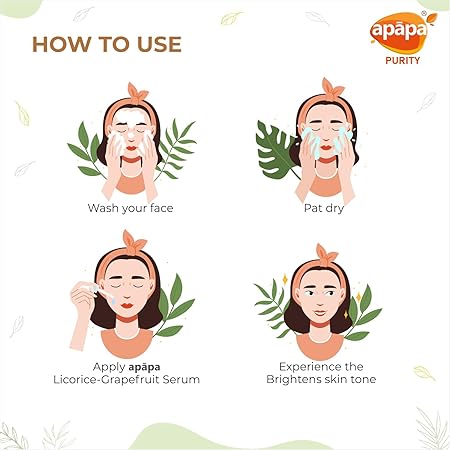 HOW TO USE

apāpa®
PURITY

Wash your face

Pat dry

Apply apāpa
Licorice-Grapefruit Serum

Experience the
Brightens skin tone