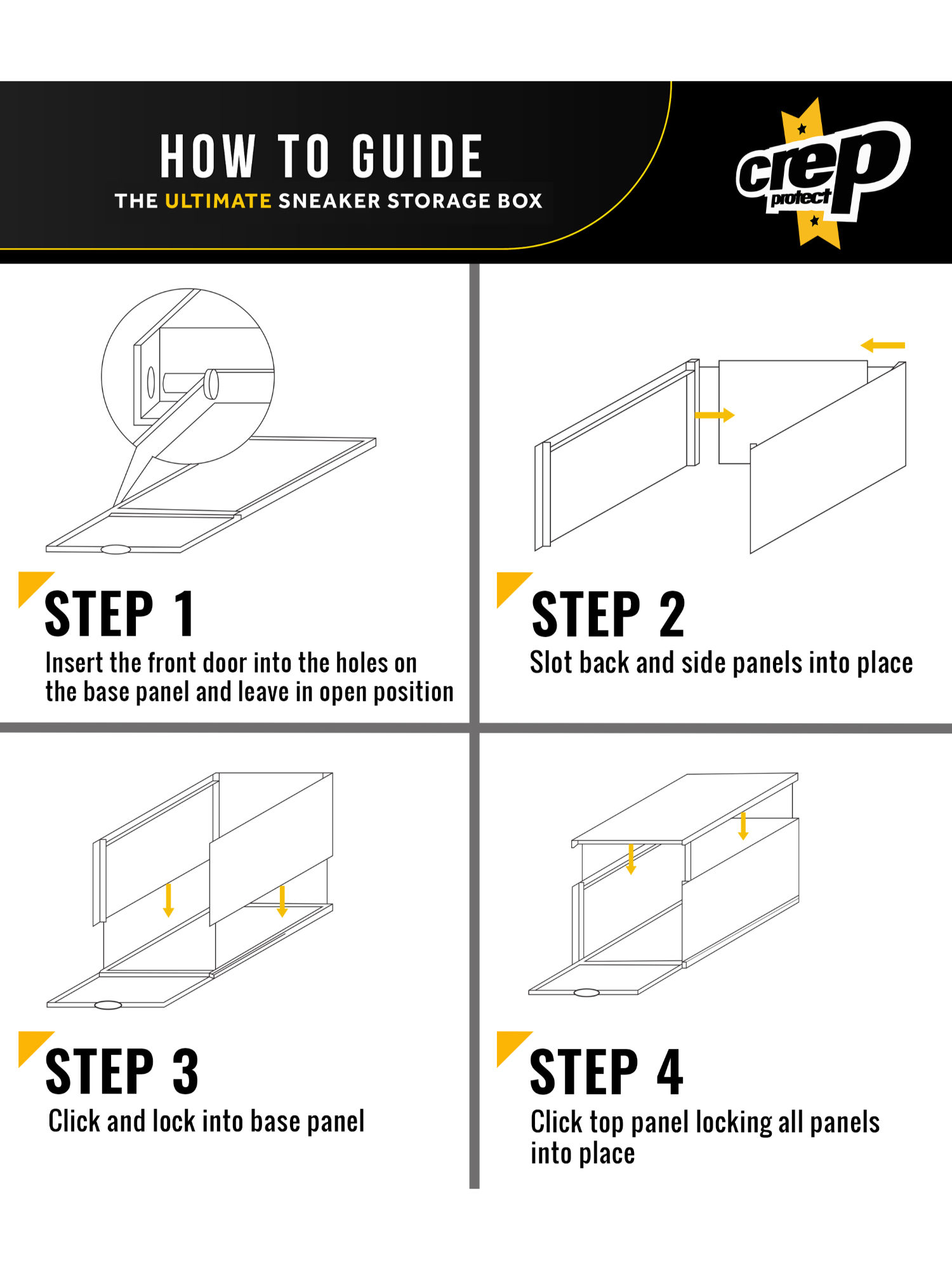 HOW TO GUIDE
THE ULTIMATE SNEAKER STORAGE BOX

crep protect

STEP 1
Insert the front door into the holes on the base panel and leave in open position

STEP 2
Slot back and side panels into place

STEP 3
Click and lock into base panel

STEP 4
Click top panel locking all panels into place