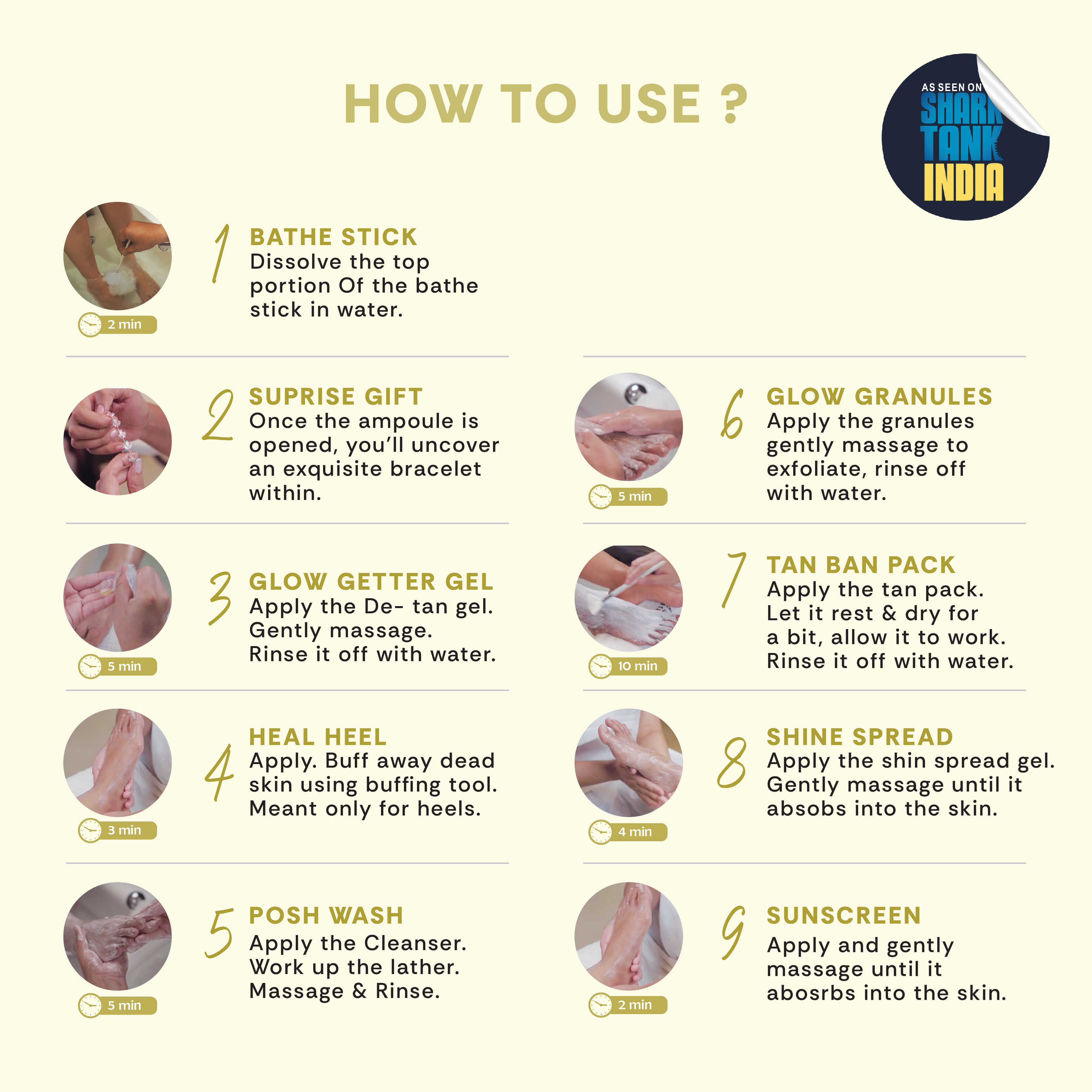 HOW TO USE ?

AS SEEN ON SHARK TANK INDIA

2 min
1 BATHE STICK
Dissolve the top portion Of the bathe stick in water.

2 SUPRISE GIFT
Once the ampoule is opened, you'll uncover an exquisite bracelet within.

5 min
3 GLOW GETTER GEL
Apply the De- tan gel. Gently massage. Rinse it off with water.

3 min
4 HEAL HEEL
Apply. Buff away dead skin using buffing tool. Meant only for heels.

5 min
5 POSH WASH
Apply the Cleanser. Work up the lather. Massage & Rinse.

5 min
6 GLOW GRANULES
Apply the granules gently massage to exfoliate, rinse off with water.

10 min
7 TAN BAN PACK
Apply the tan pack. Let it rest & dry for a bit, allow it to work. Rinse it off with water.

4 min
8 SHINE SPREAD
Apply the shin spread gel. Gently massage until it absobs into the skin.

2 min
9 SUNSCREEN
Apply and gently massage until it abosrbs into the skin.