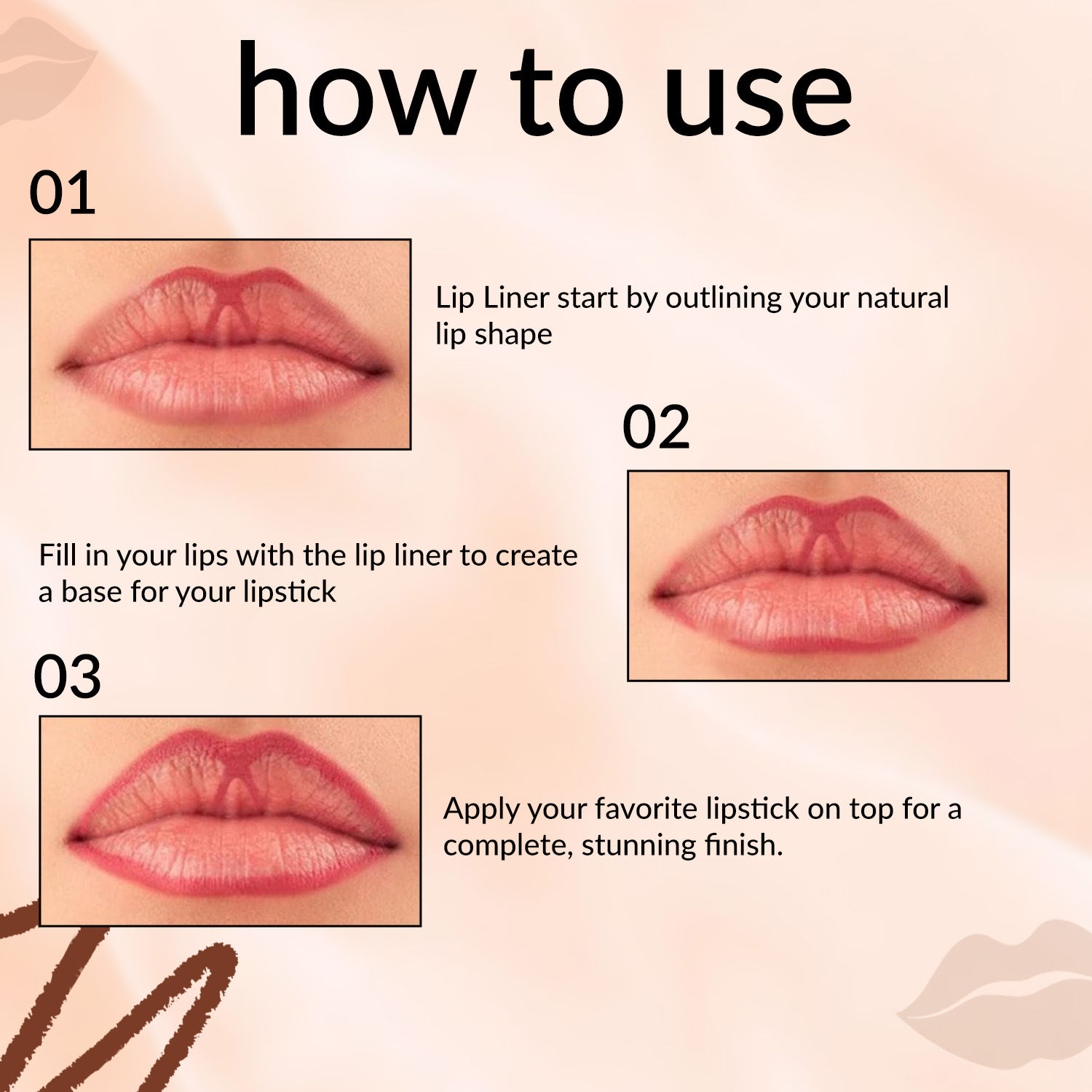 how to use

01

Lip Liner start by outlining your natural lip shape

02

Fill in your lips with the lip liner to create a base for your lipstick

03

Apply your favorite lipstick on top for a complete, stunning finish.