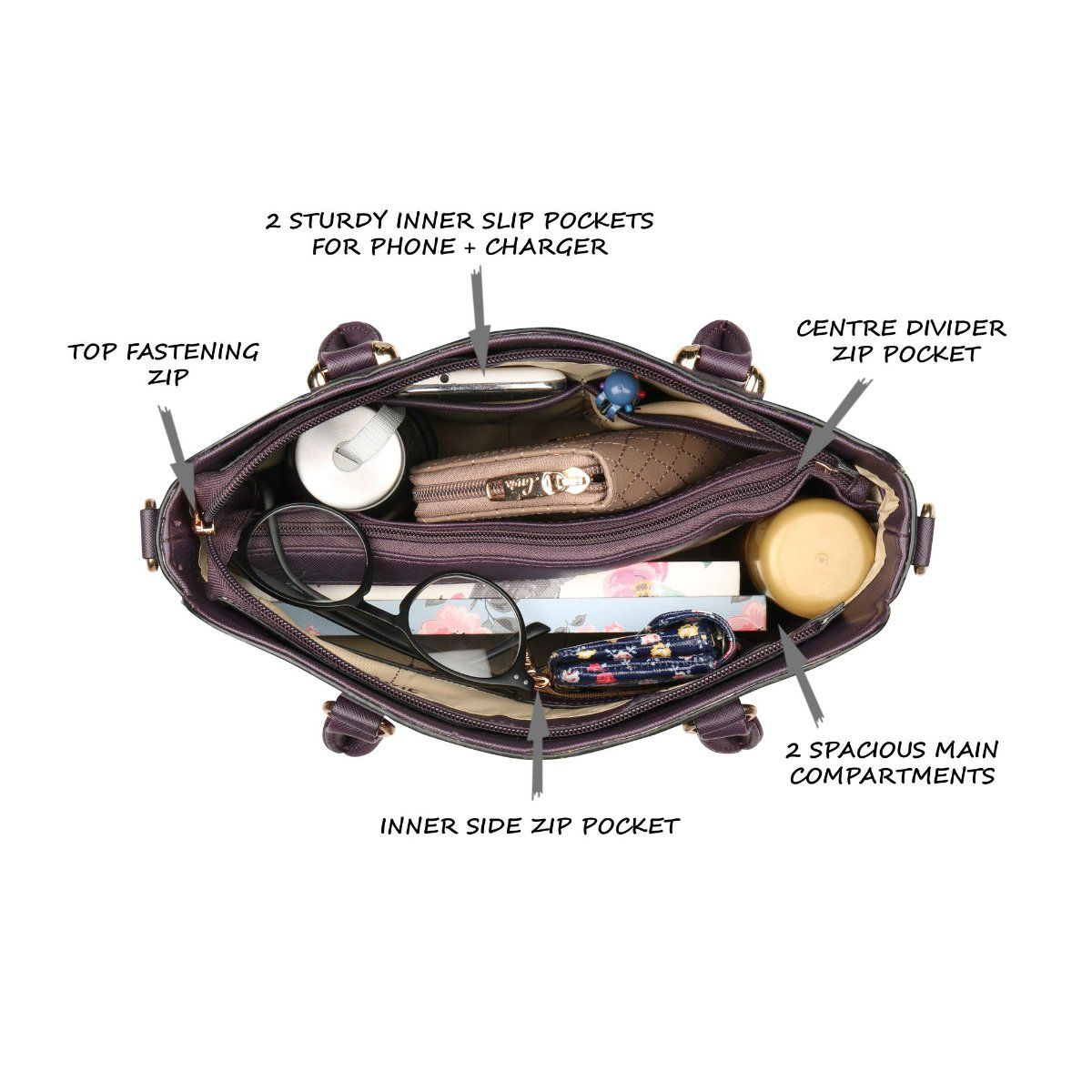 2 STURDY INNER SLIP POCKETS FOR PHONE + CHARGER

TOP FASTENING ZIP

CENTRE DIVIDER ZIP POCKET

2 SPACIOUS MAIN COMPARTMENTS

INNER SIDE ZIP POCKET