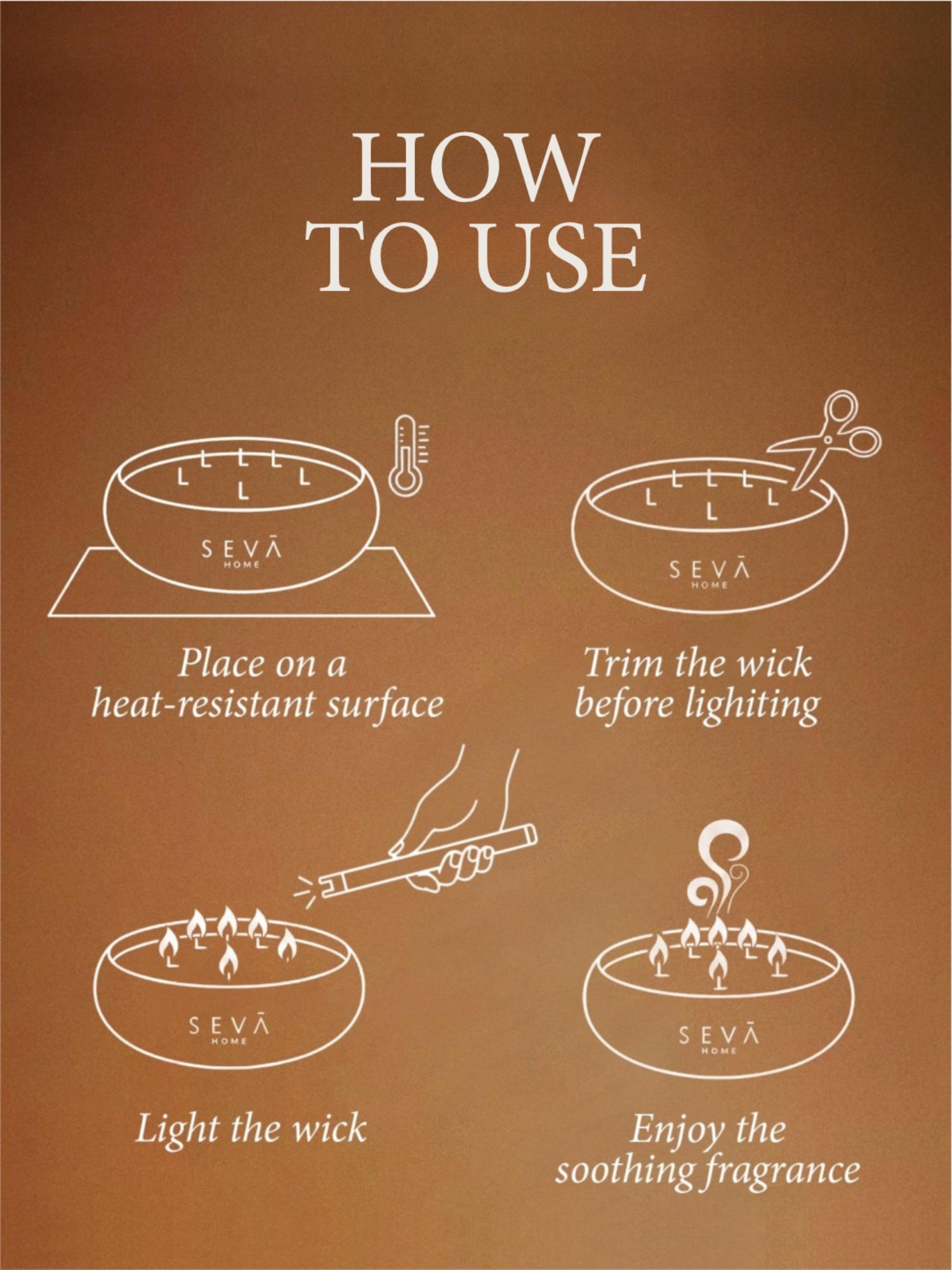 HOW
TO USE

SEVĀ
HOME

Place on a heat-resistant surface

SEVĀ
HOME

Trim the wick before lighiting

SEVĀ
HOME

Light the wick

SEVĀ
HOME

Enjoy the soothing fragrance