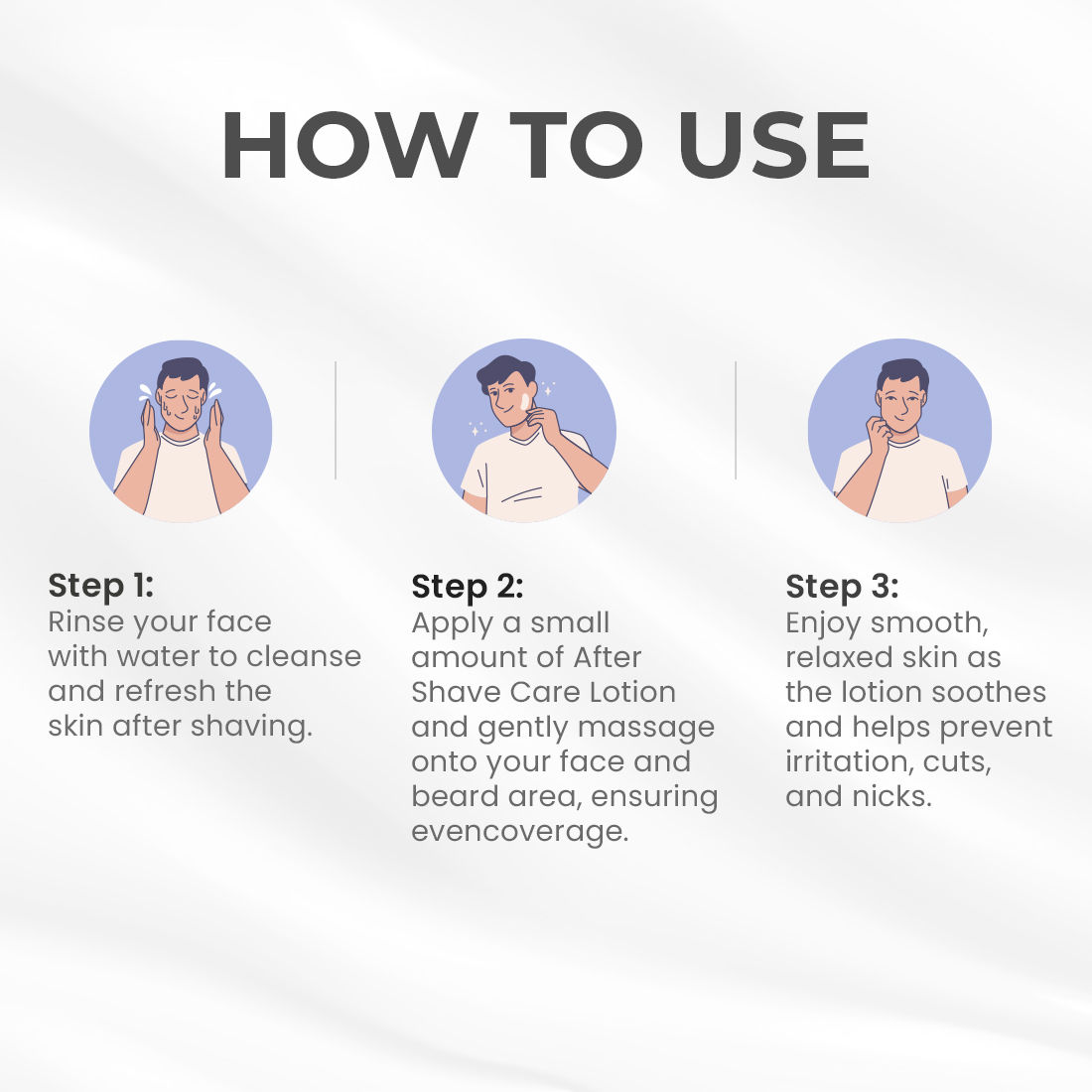 HOW TO USE

Step 1:
Rinse your face with water to cleanse and refresh the skin after shaving.

Step 2:
Apply a small amount of After Shave Care Lotion and gently massage onto your face and beard area, ensuring evencoverage.

Step 3:
Enjoy smooth, relaxed skin as the lotion soothes and helps prevent irritation, cuts, and nicks.