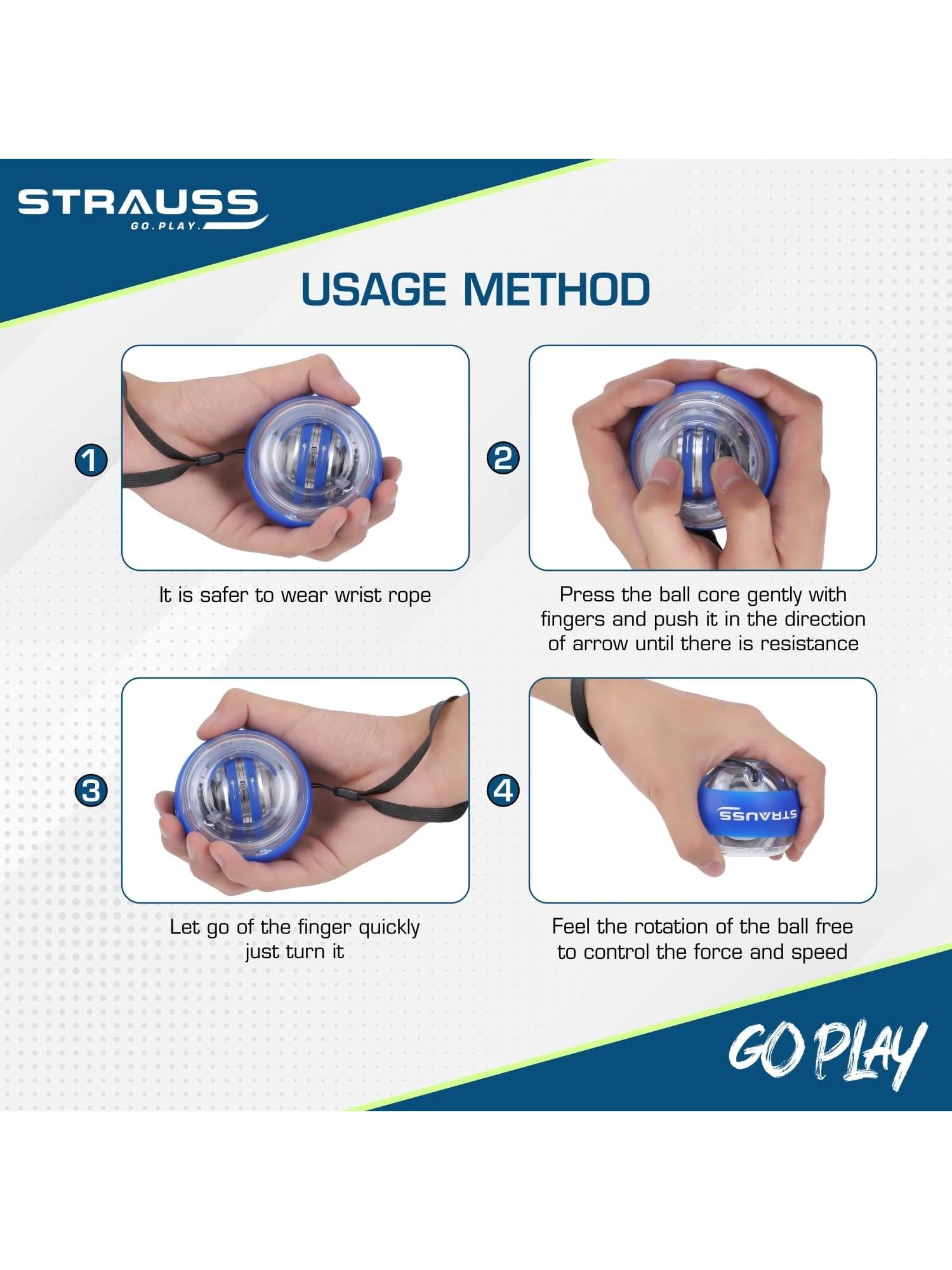 STRAUSS
GO.PLAY.

USAGE METHOD

1

It is safer to wear wrist rope

2

Press the ball core gently with fingers and push it in the direction of arrow until there is resistance

3

Let go of the finger quickly just turn it

4

STRAUSS

Feel the rotation of the ball free to control the force and speed

GO PLAY