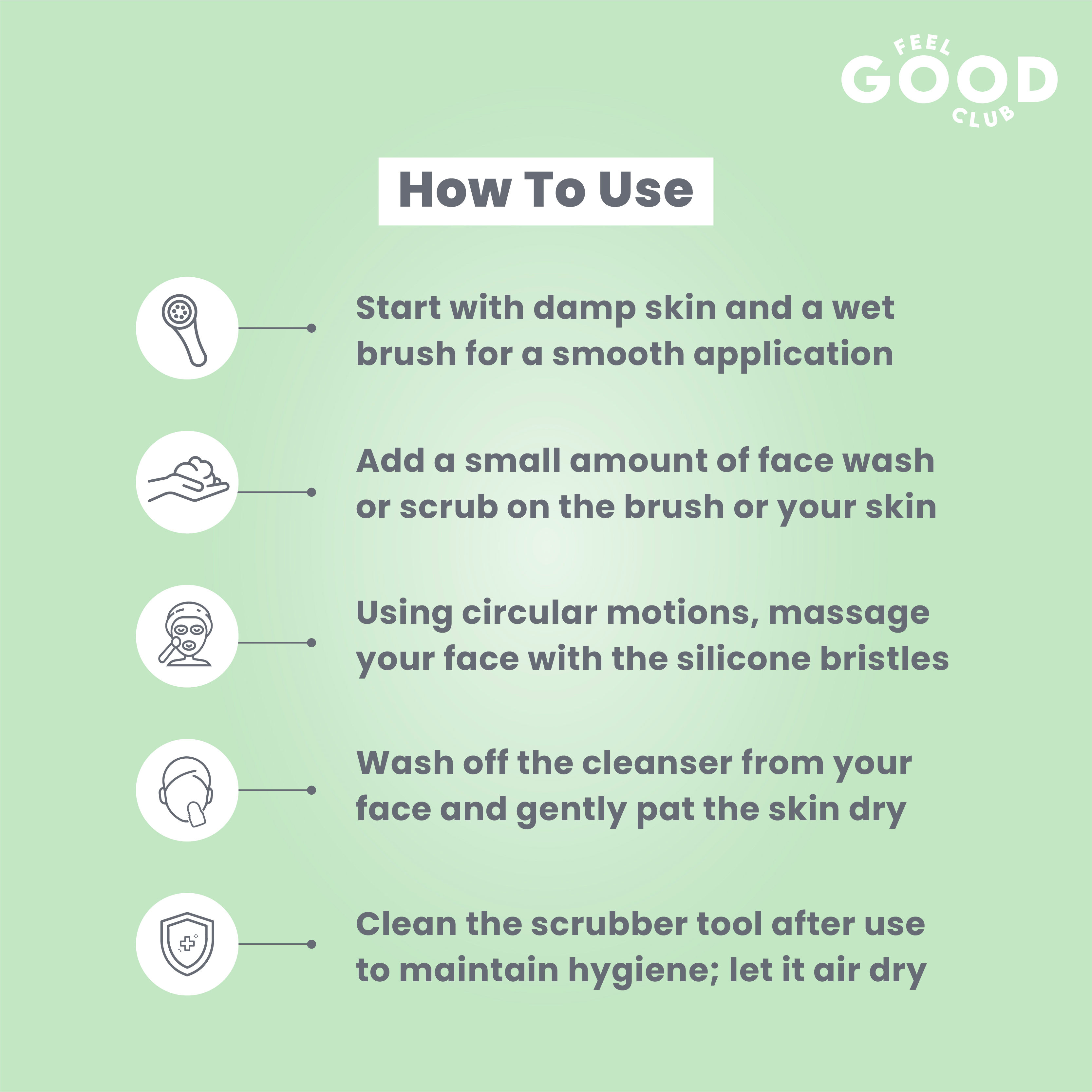 FEEL GOOD CLUB

How To Use

Start with damp skin and a wet brush for a smooth application

Add a small amount of face wash or scrub on the brush or your skin

Using circular motions, massage your face with the silicone bristles

Wash off the cleanser from your face and gently pat the skin dry

Clean the scrubber tool after use to maintain hygiene; let it air dry