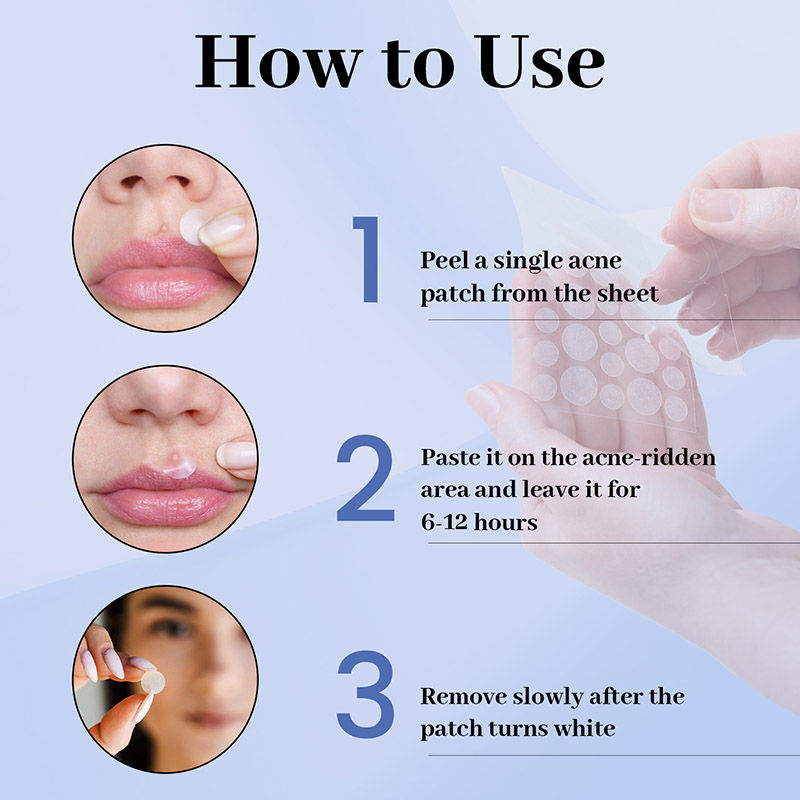 How to Use

1

Peel a single acne patch from the sheet

2

Paste it on the acne-ridden area and leave it for 6-12 hours

3

Remove slowly after the patch turns white