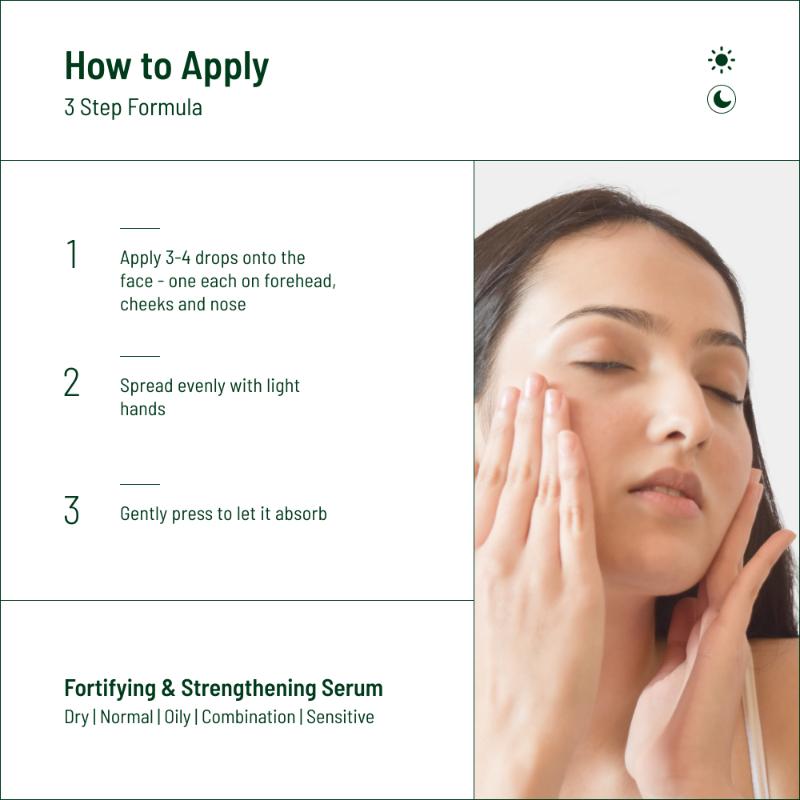 How to Apply
3 Step Formula

1 Apply 3-4 drops onto the face - one each on forehead, cheeks and nose

2 Spread evenly with light hands

3 Gently press to let it absorb

Fortifying & Strengthening Serum
Dry | Normal | Oily | Combination | Sensitive