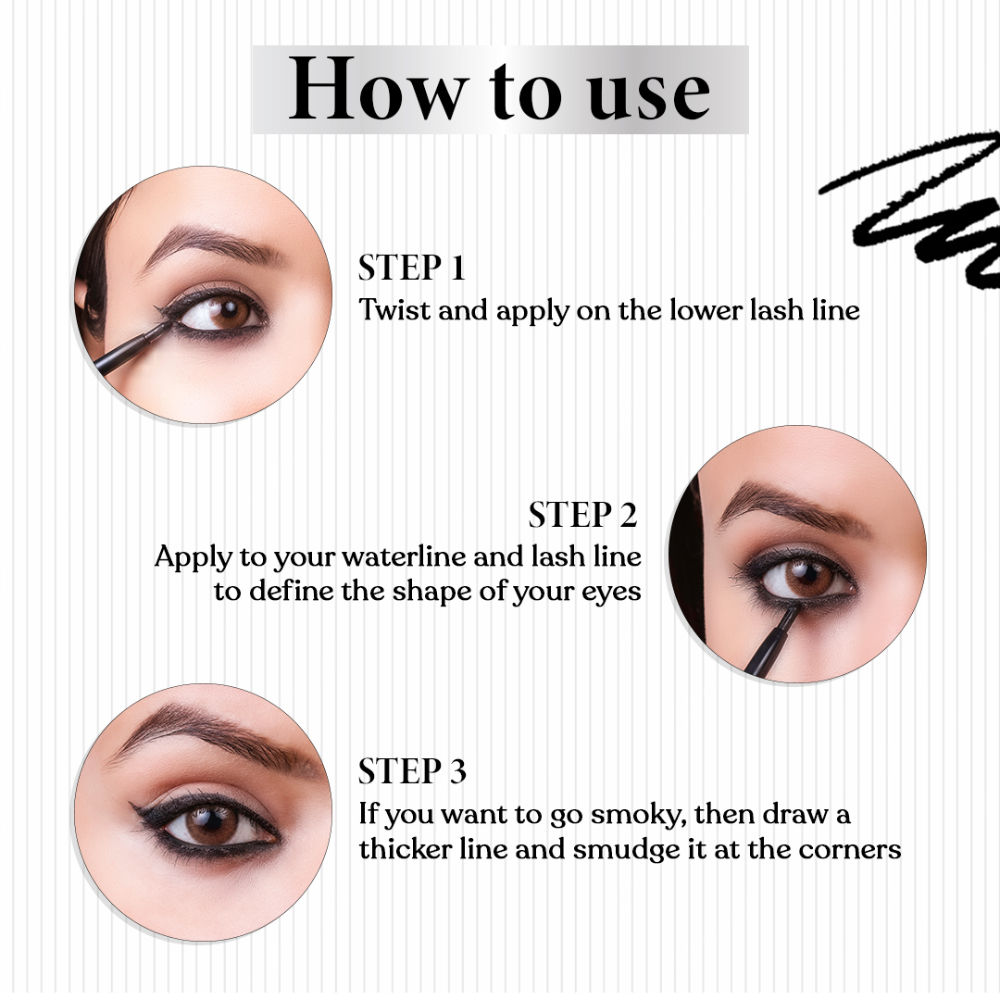 How to use

STEP 1
Twist and apply on the lower lash line

STEP 2
Apply to your waterline and lash line to define the shape of your eyes

STEP 3
If you want to go smoky, then draw a thicker line and smudge it at the corners