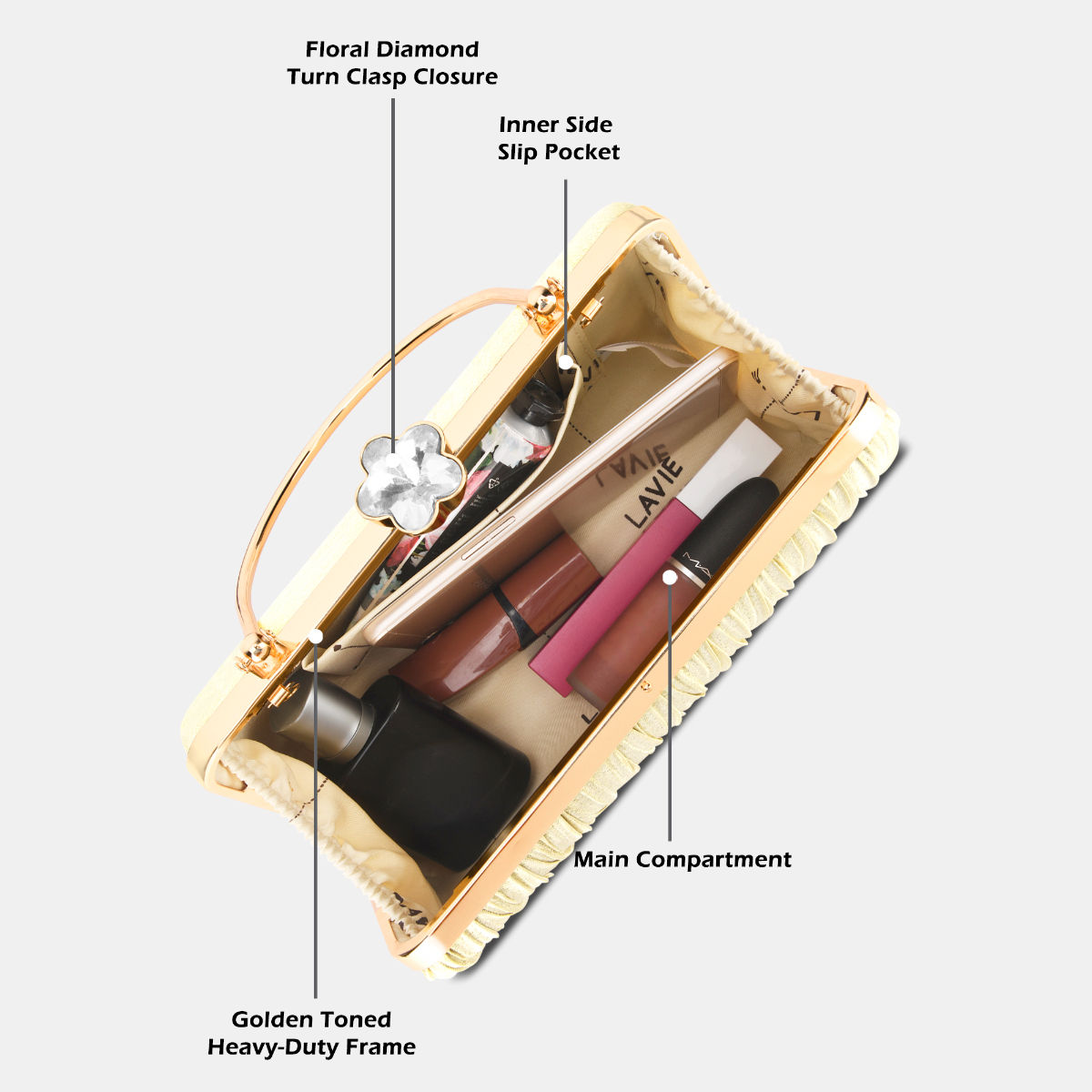 Floral Diamond
Turn Clasp Closure

Inner Side
Slip Pocket

LAVIE

LAVIE

MAC

Main Compartment

Golden Toned
Heavy-Duty Frame