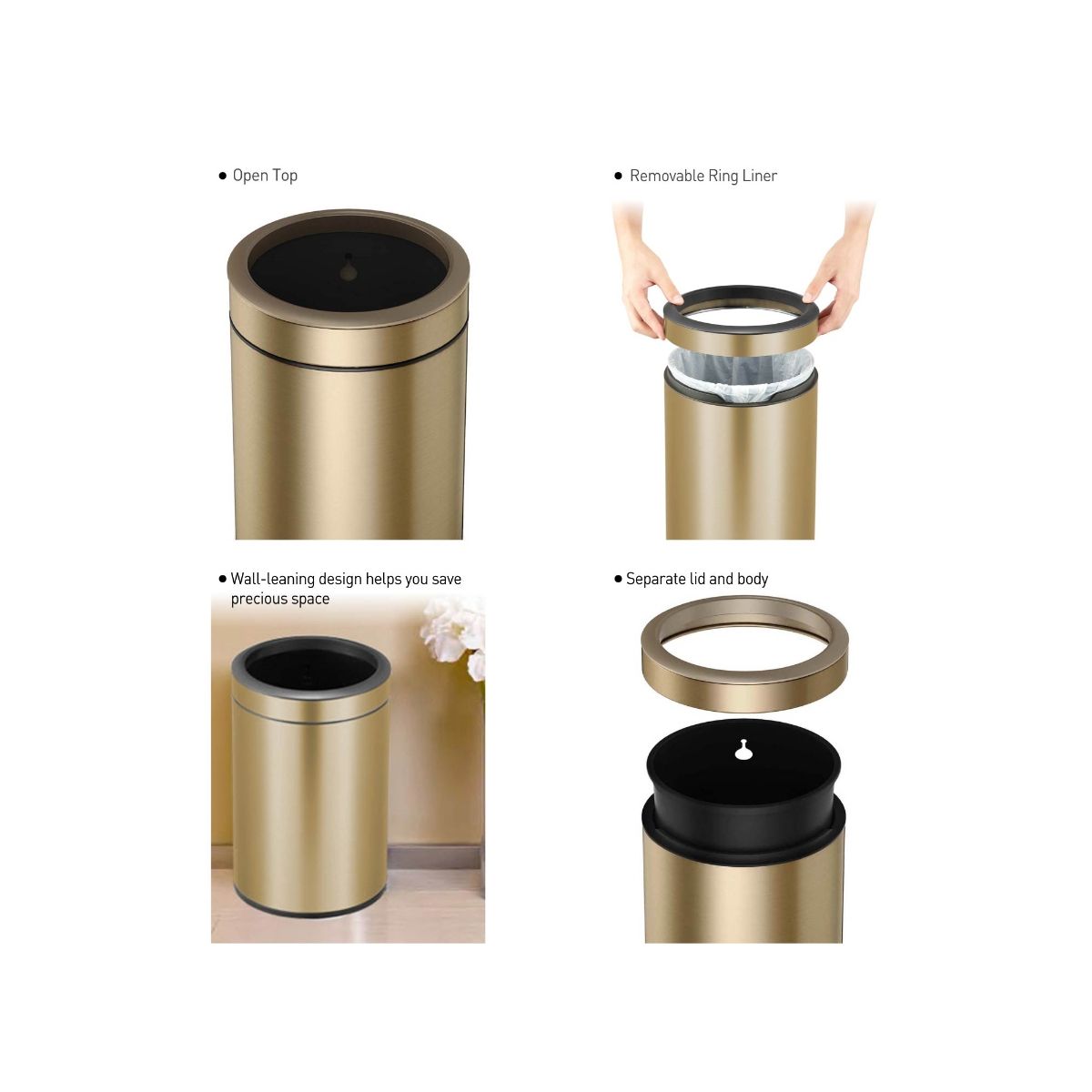 ● Open Top

● Removable Ring Liner

● Wall-leaning design helps you save precious space

● Separate lid and body