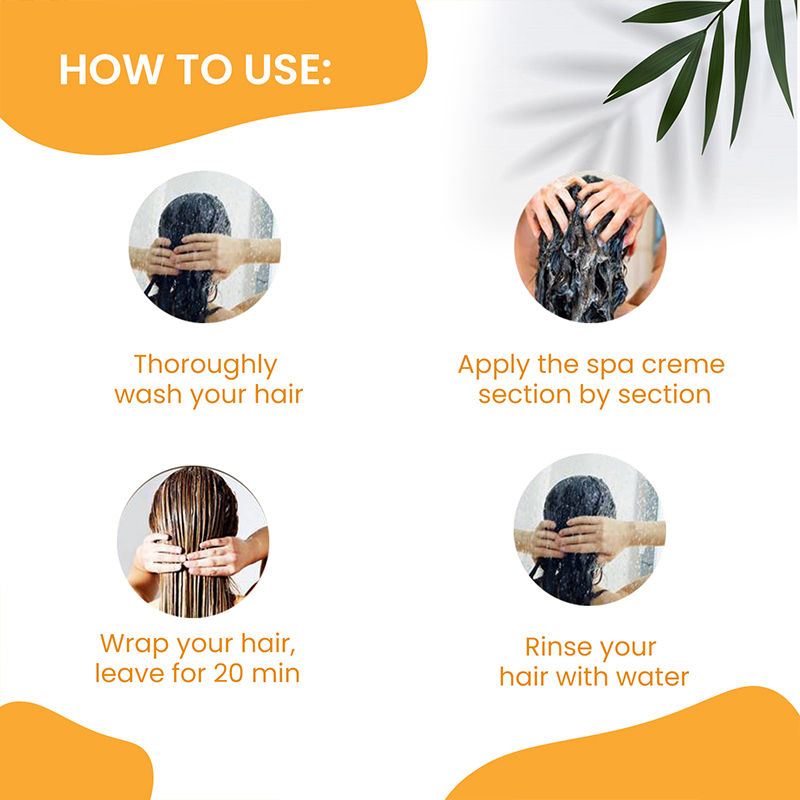 HOW TO USE:

Thoroughly wash your hair

Apply the spa creme section by section

Wrap your hair, leave for 20 min

Rinse your hair with water