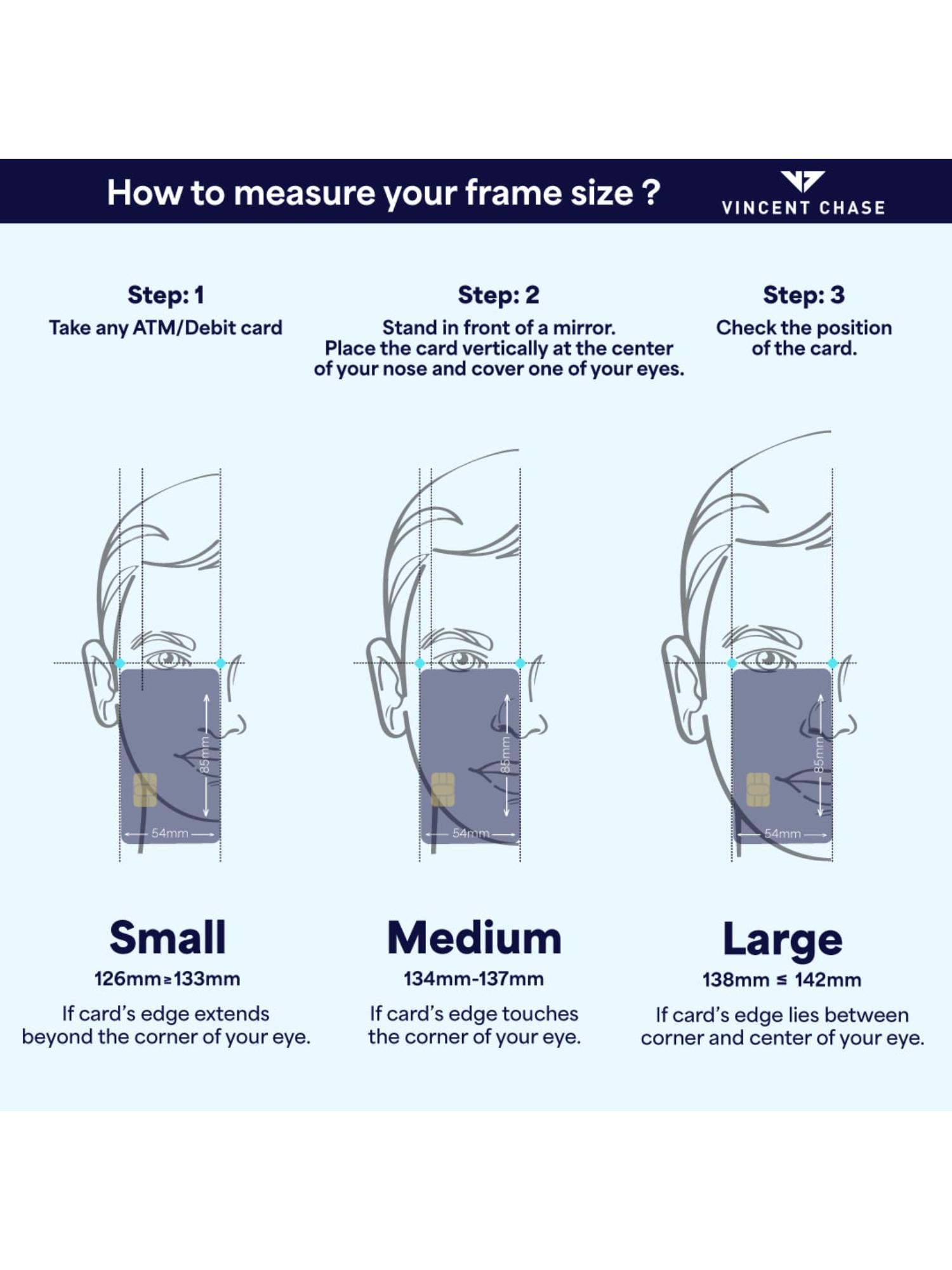 How to measure your frame size ?

VINCENT CHASE

Step: 1
Take any ATM/Debit card

Step: 2
Stand in front of a mirror. Place the card vertically at the center of your nose and cover one of your eyes.

Step: 3
Check the position of the card.

85mm
54mm

85mm
54mm

85mm
54mm

Small
126mm≥133mm
If card's edge extends beyond the corner of your eye.

Medium
134mm-137mm
If card's edge touches the corner of your eye.

Large
138mm ≤ 142mm
If card's edge lies between corner and center of your eye.