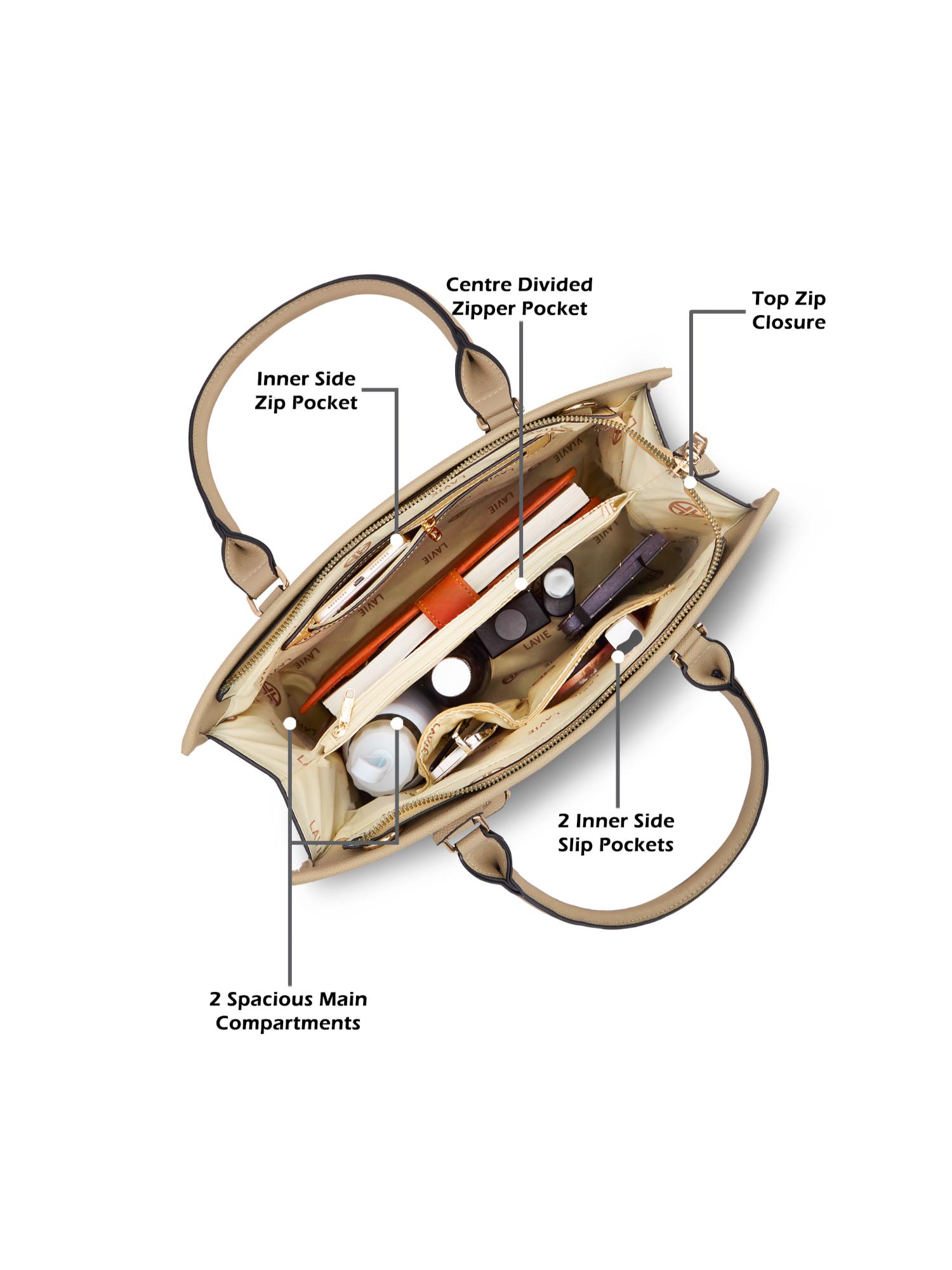 Centre Divided Zipper Pocket

Top Zip Closure

Inner Side Zip Pocket

LAVIE

LAVIE

LAVIE

LAVIE

LAVIE

LAVIE

2 Inner Side Slip Pockets

2 Spacious Main Compartments