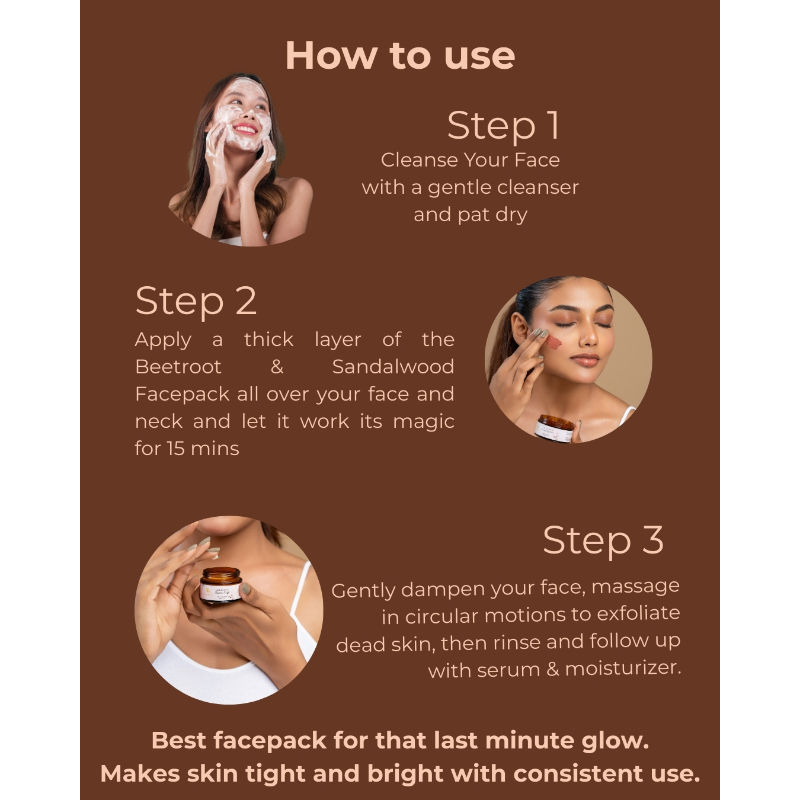 How to use

Step 1
Cleanse Your Face with a gentle cleanser and pat dry

Step 2
Apply a thick layer of the Beetroot & Sandalwood Facepack all over your face and neck and let it work its magic for 15 mins

Step 3
Gently dampen your face, massage in circular motions to exfoliate dead skin, then rinse and follow up with serum & moisturizer.

Best facepack for that last minute glow.
Makes skin tight and bright with consistent use.