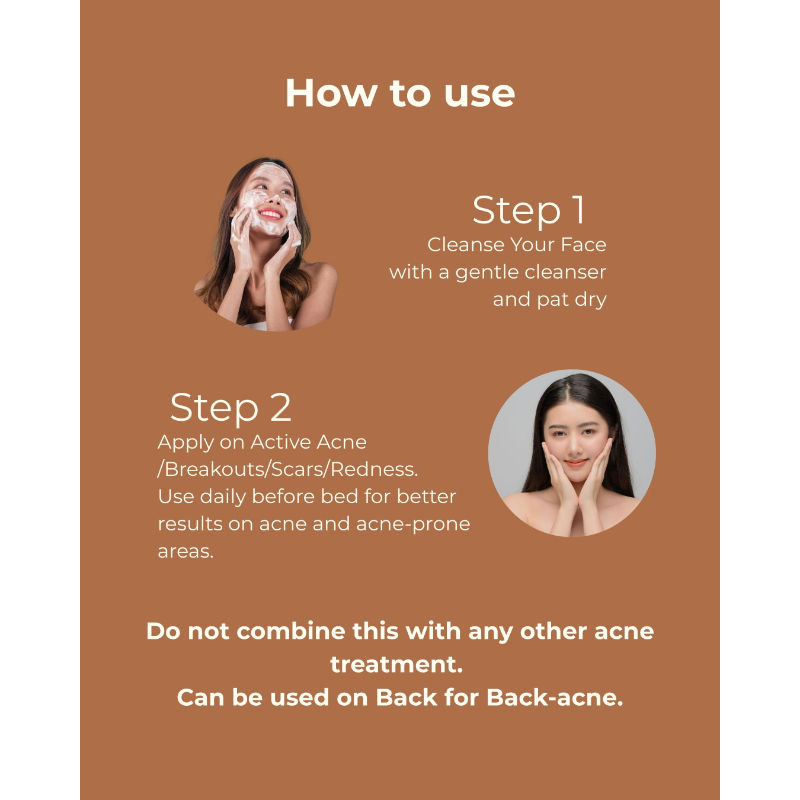 How to use

Step 1
Cleanse Your Face with a gentle cleanser and pat dry

Step 2
Apply on Active Acne /Breakouts/Scars/Redness. Use daily before bed for better results on acne and acne-prone areas.

Do not combine this with any other acne treatment.
Can be used on Back for Back-acne.