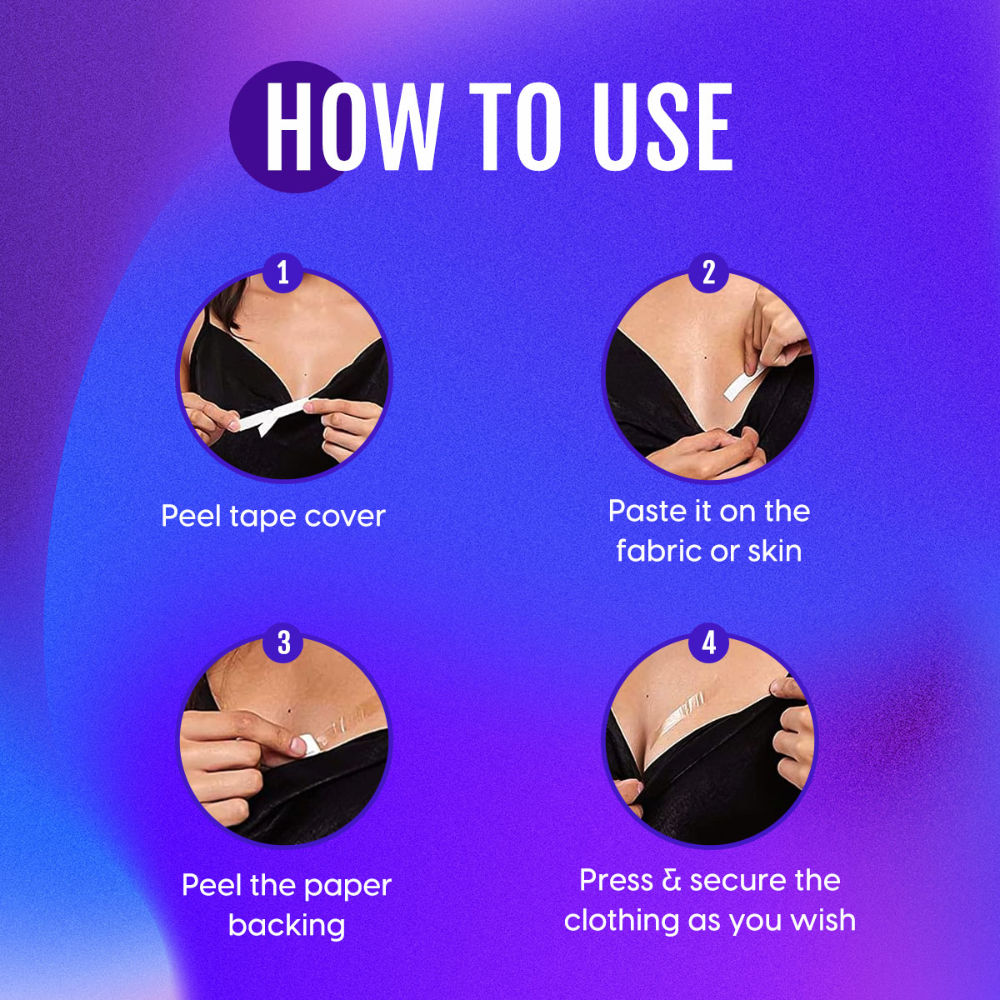 HOW TO USE

1
Peel tape cover

2
Paste it on the fabric or skin

3
Peel the paper backing

4
Press & secure the clothing as you wish