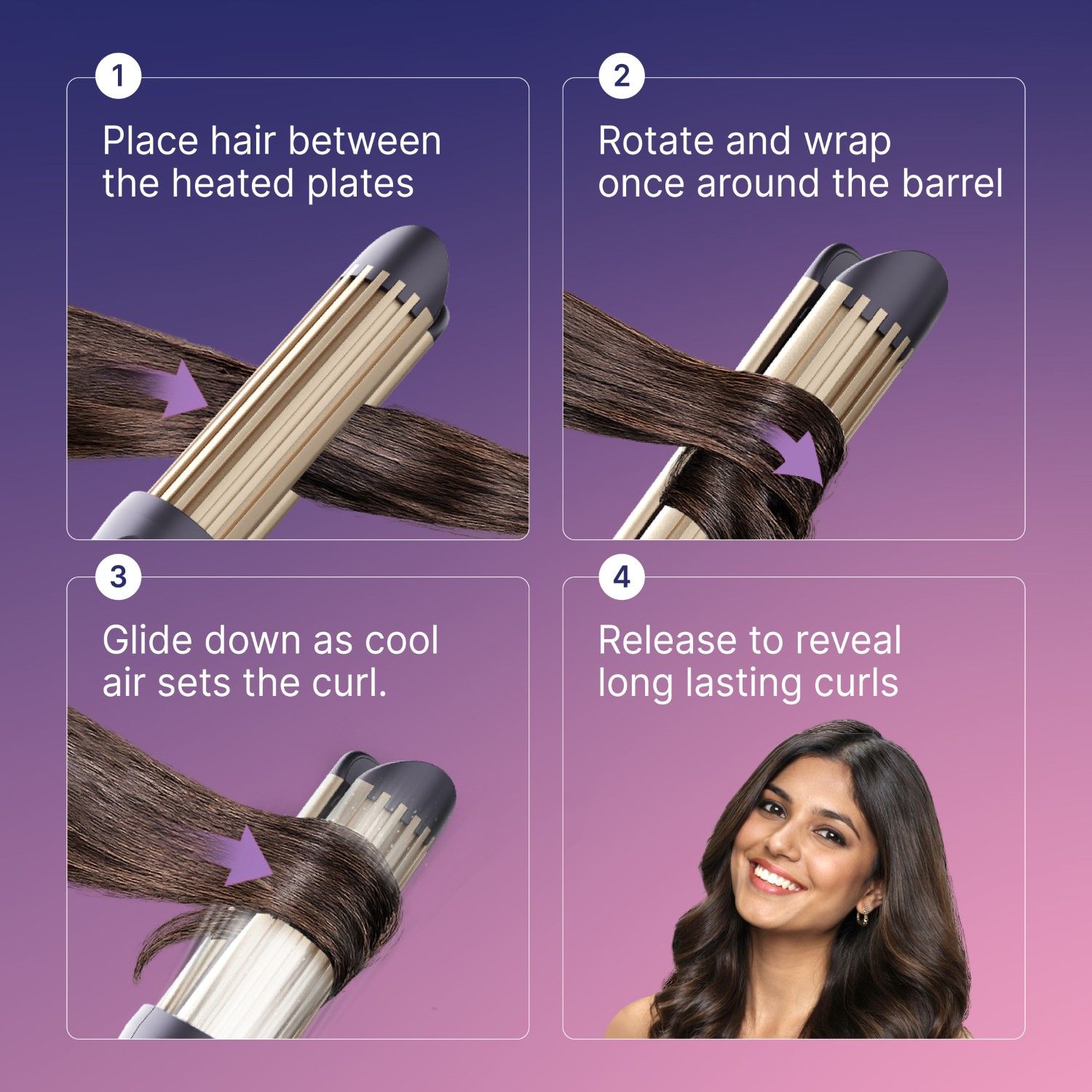 1

Place hair between the heated plates

2

Rotate and wrap once around the barrel

3

Glide down as cool air sets the curl.

4

Release to reveal long lasting curls