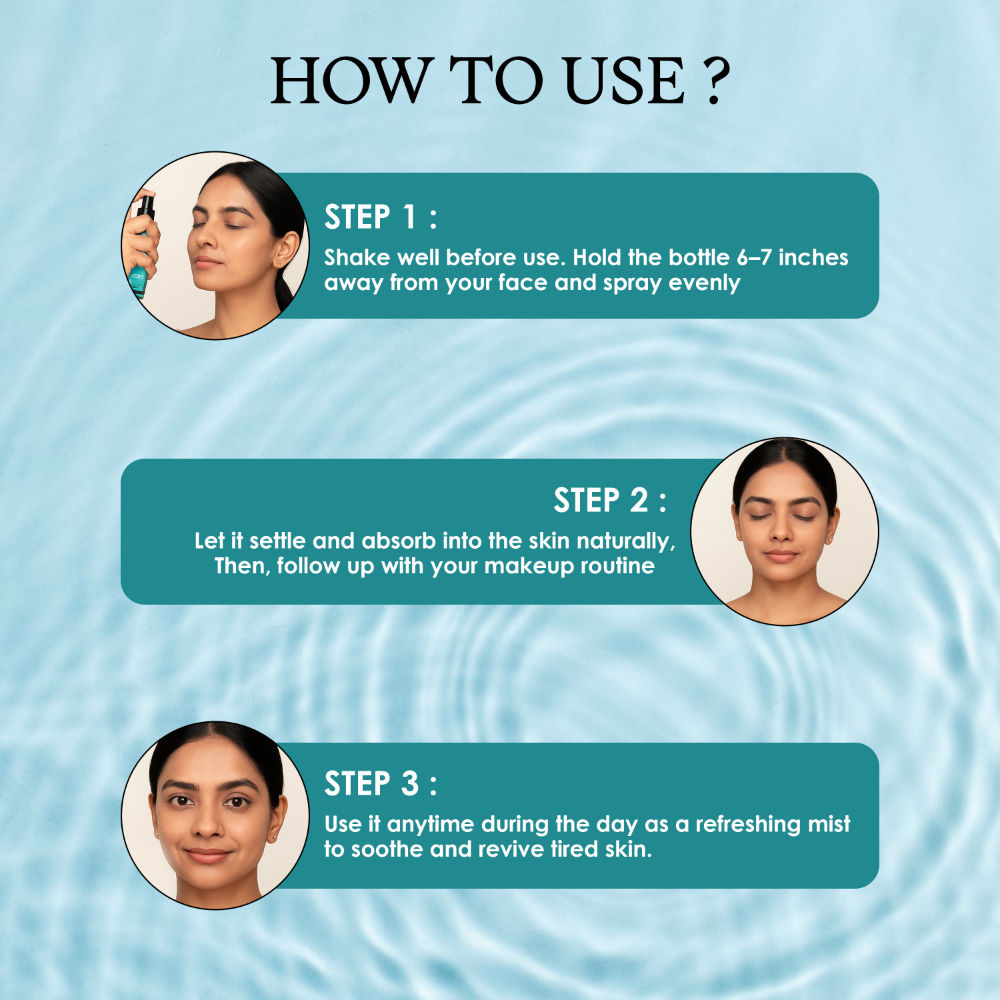 HOW TO USE ?

STEP 1 :

Shake well before use. Hold the bottle 6–7 inches away from your face and spray evenly

STEP 2 :

Let it settle and absorb into the skin naturally, Then, follow up with your makeup routine

STEP 3 :

Use it anytime during the day as a refreshing mist to soothe and revive tired skin.