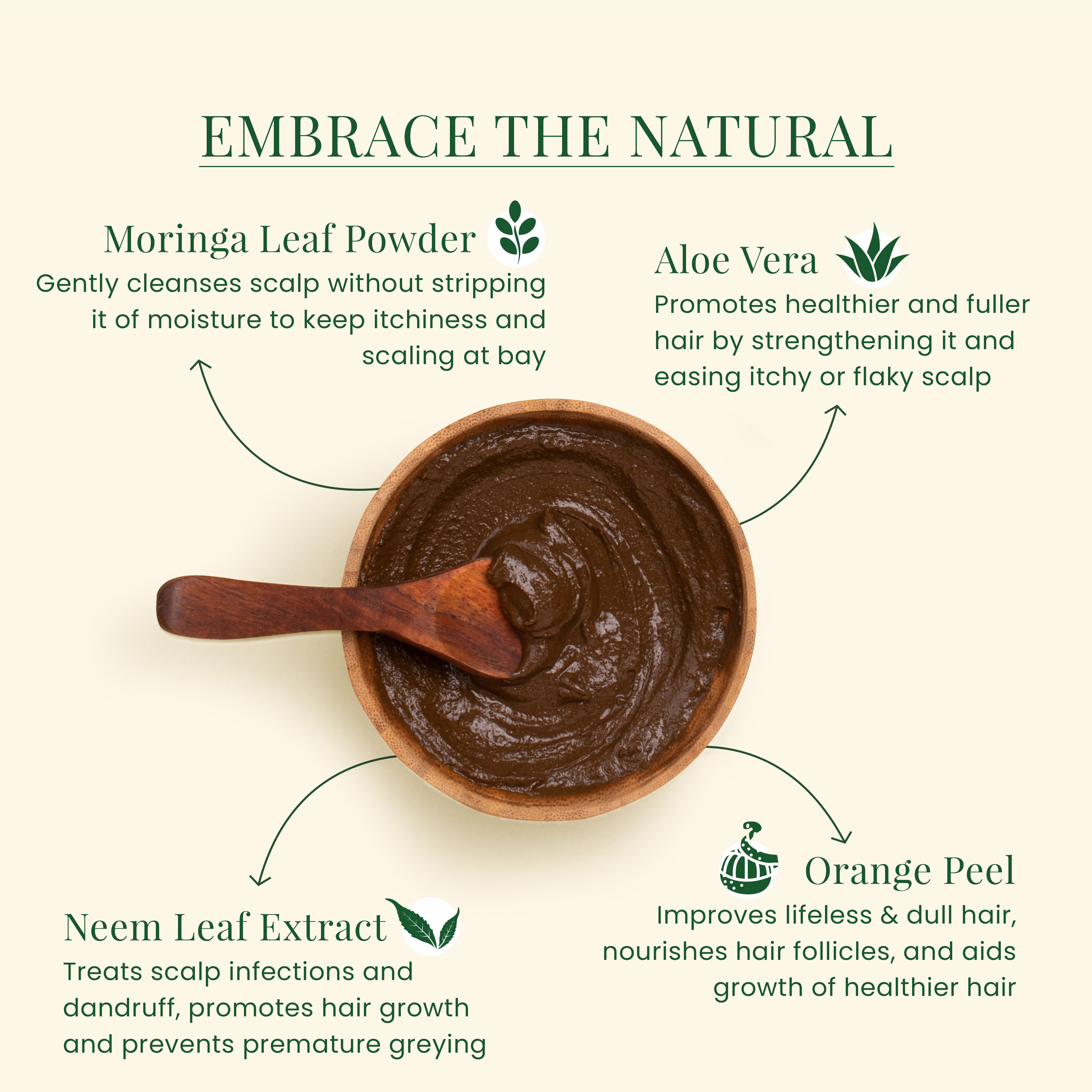 EMBRACE THE NATURAL

Moringa Leaf Powder
Gently cleanses scalp without stripping it of moisture to keep itchiness and scaling at bay

Aloe Vera
Promotes healthier and fuller hair by strengthening it and easing itchy or flaky scalp

Neem Leaf Extract
Treats scalp infections and dandruff, promotes hair growth and prevents premature greying

Orange Peel
Improves lifeless & dull hair, nourishes hair follicles, and aids growth of healthier hair