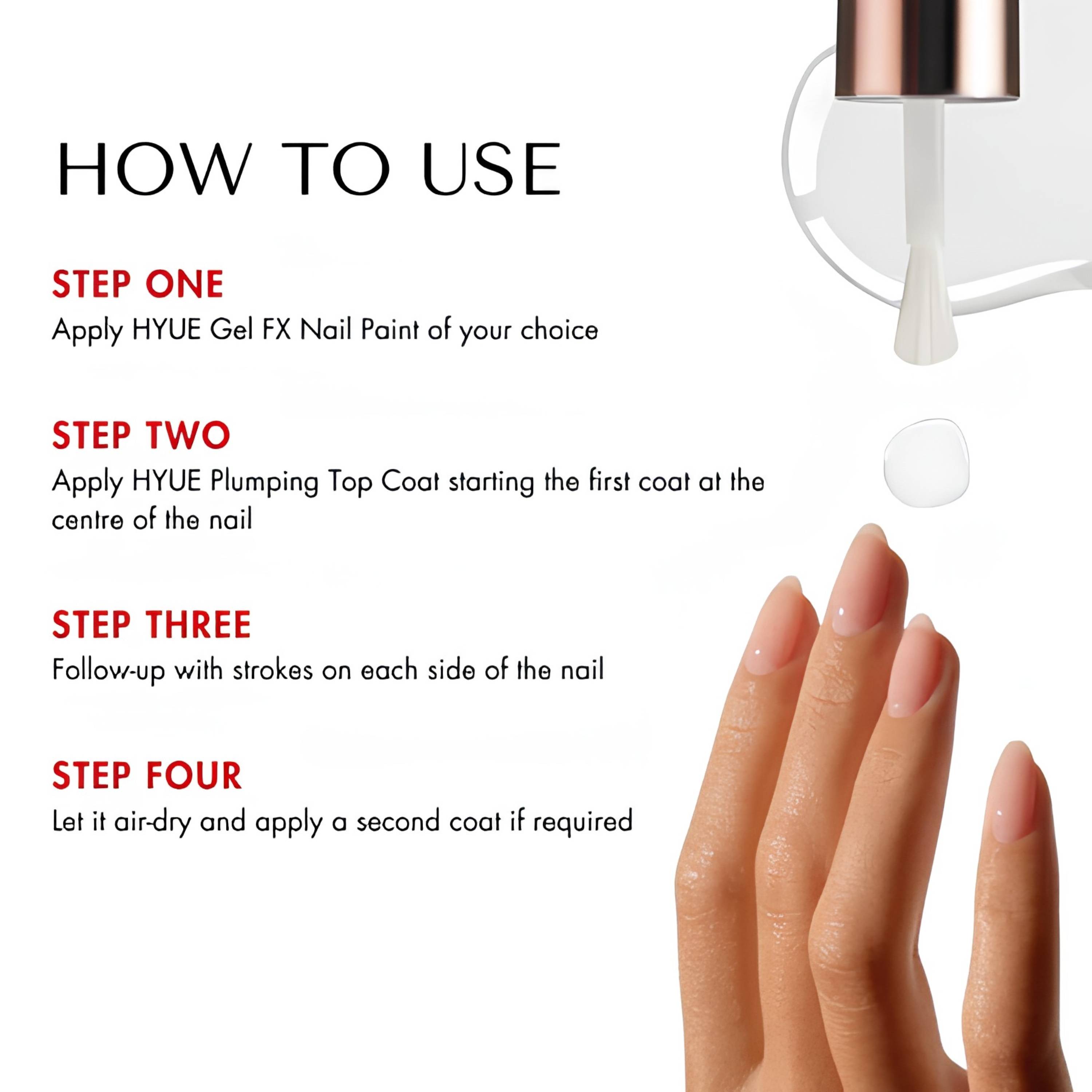 HOW TO USE

STEP ONE
Apply HYUE Gel FX Nail Paint of your choice

STEP TWO
Apply HYUE Plumping Top Coat starting the first coat at the centre of the nail

STEP THREE
Follow-up with strokes on each side of the nail

STEP FOUR
Let it air-dry and apply a second coat if required