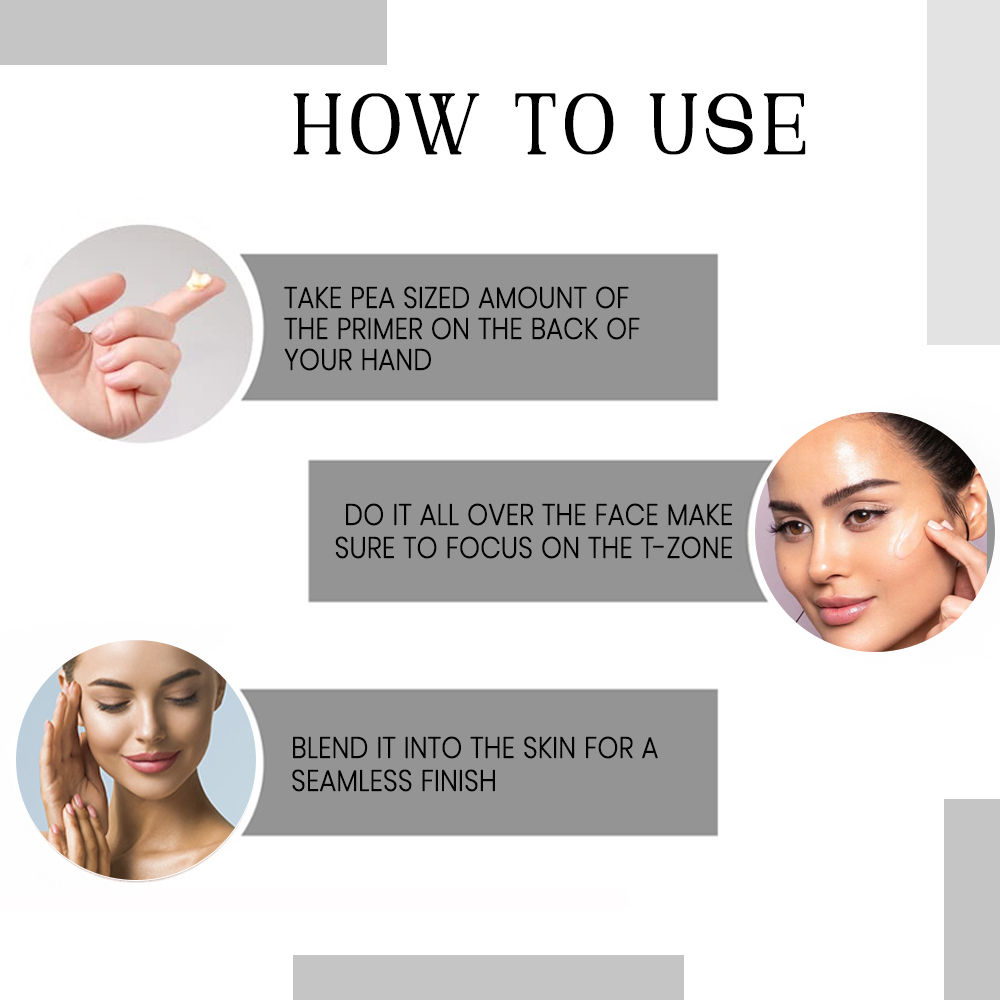 HOW TO USE

TAKE PEA SIZED AMOUNT OF THE PRIMER ON THE BACK OF YOUR HAND

DO IT ALL OVER THE FACE MAKE SURE TO FOCUS ON THE T-ZONE

BLEND IT INTO THE SKIN FOR A SEAMLESS FINISH